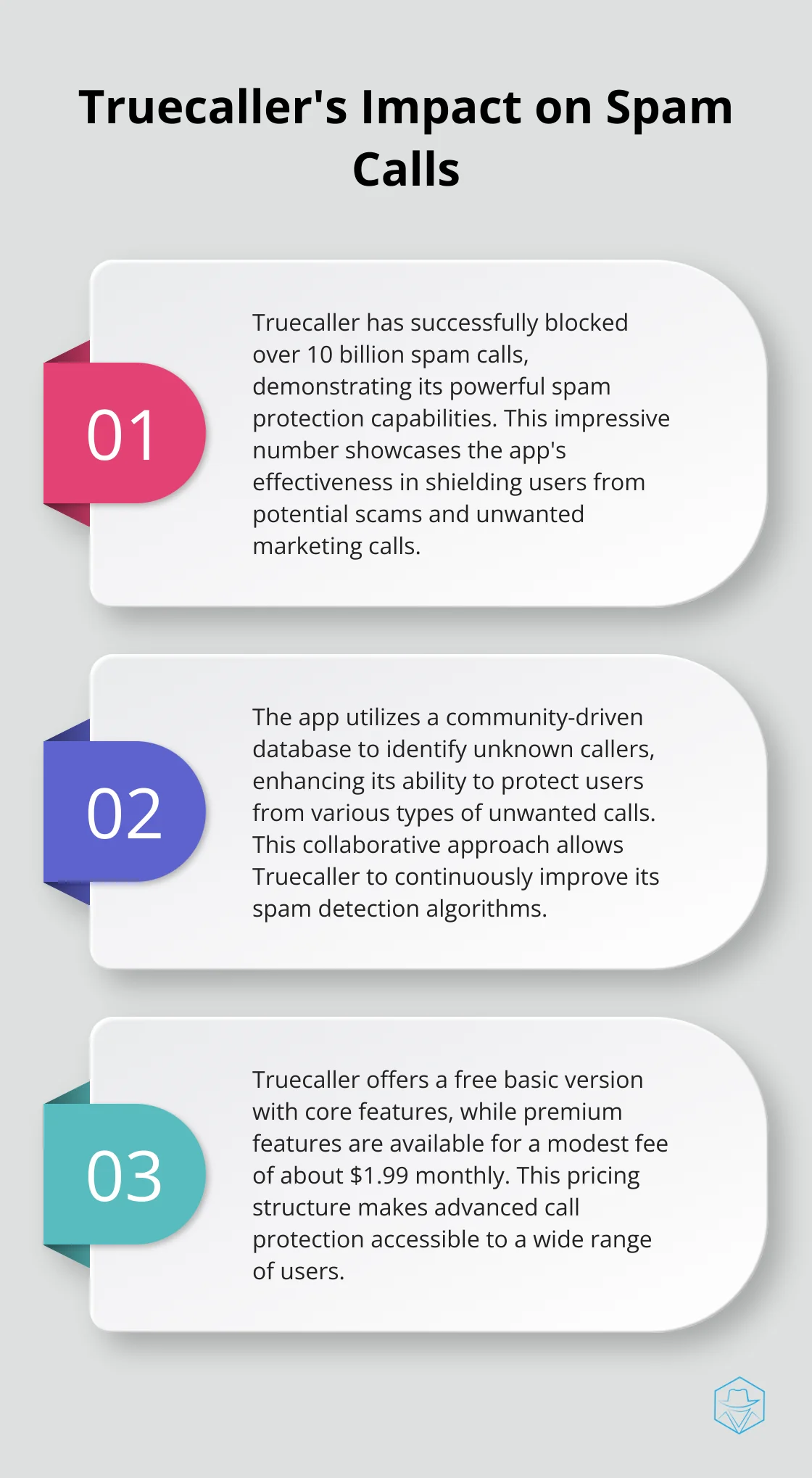 Truecaller's Impact on Spam Calls

01

Truecaller has successfully blocked over 10 billion spam calls, demonstrating its powerful spam protection capabilities. This impressive number showcases the app's effectiveness in shielding users from potential scams and unwanted marketing calls.

02

The app utilizes a community-driven database to identify unknown callers, enhancing its ability to protect users from various types of unwanted calls. This collaborative approach allows Truecaller to continuously improve its spam detection algorithms.

03

Truecaller offers a free basic version with core features, while premium features are available for a modest fee of about \$1.99 monthly. This pricing structure makes advanced call protection accessible to a wide range of users.