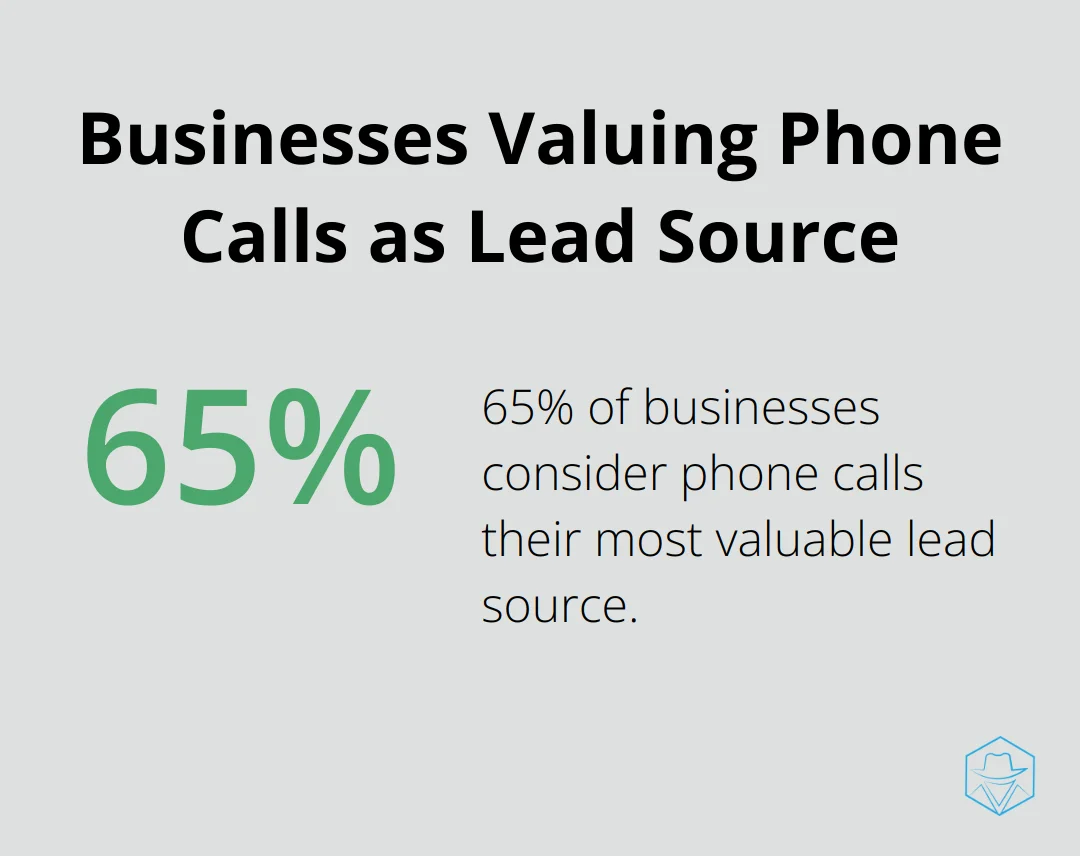 Businesses Valuing Phone Calls as Lead Source

65%

65% of businesses consider phone calls their most valuable lead source.