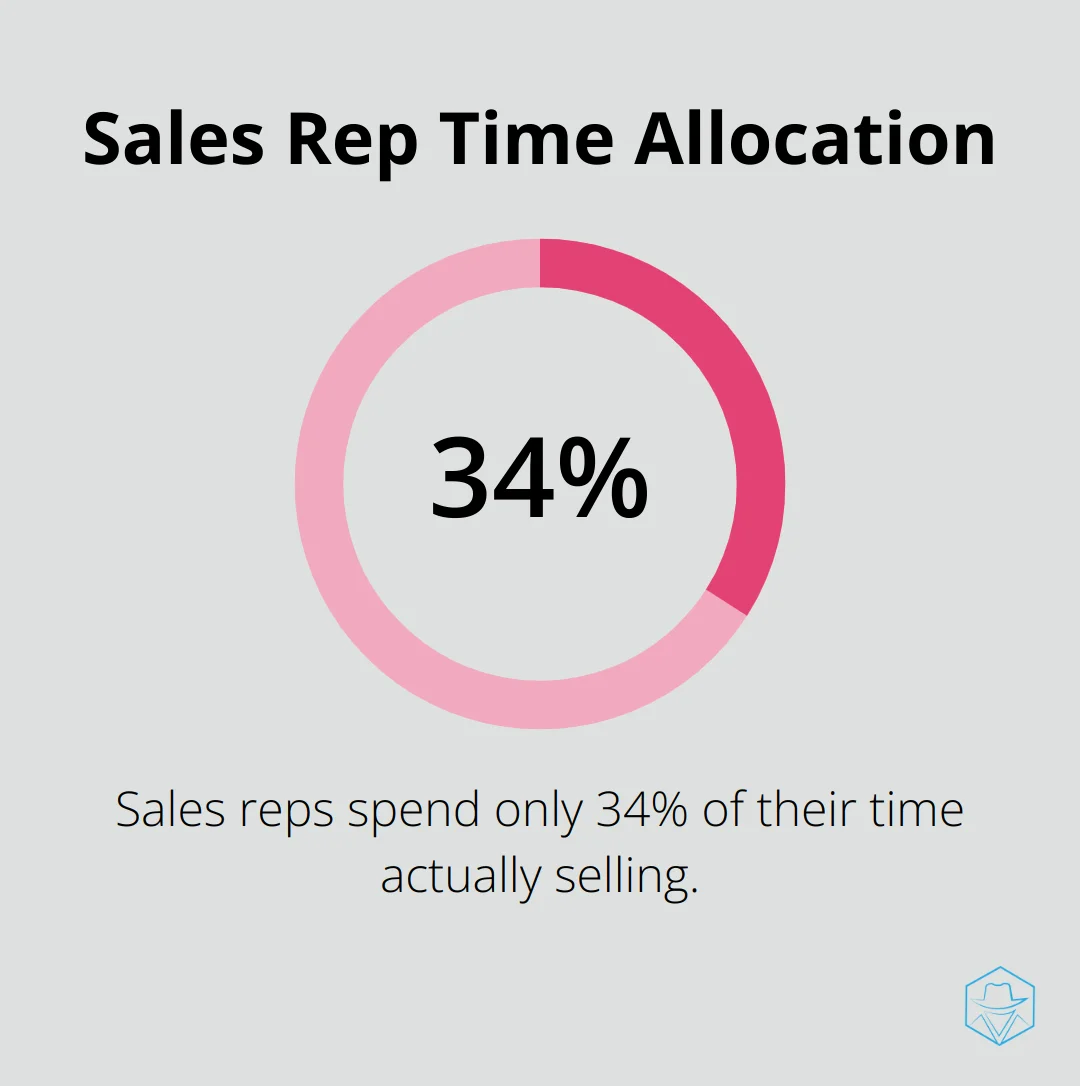 Sales Rep Time Allocation

34%

Sales reps spend only 34% of their time actually selling.