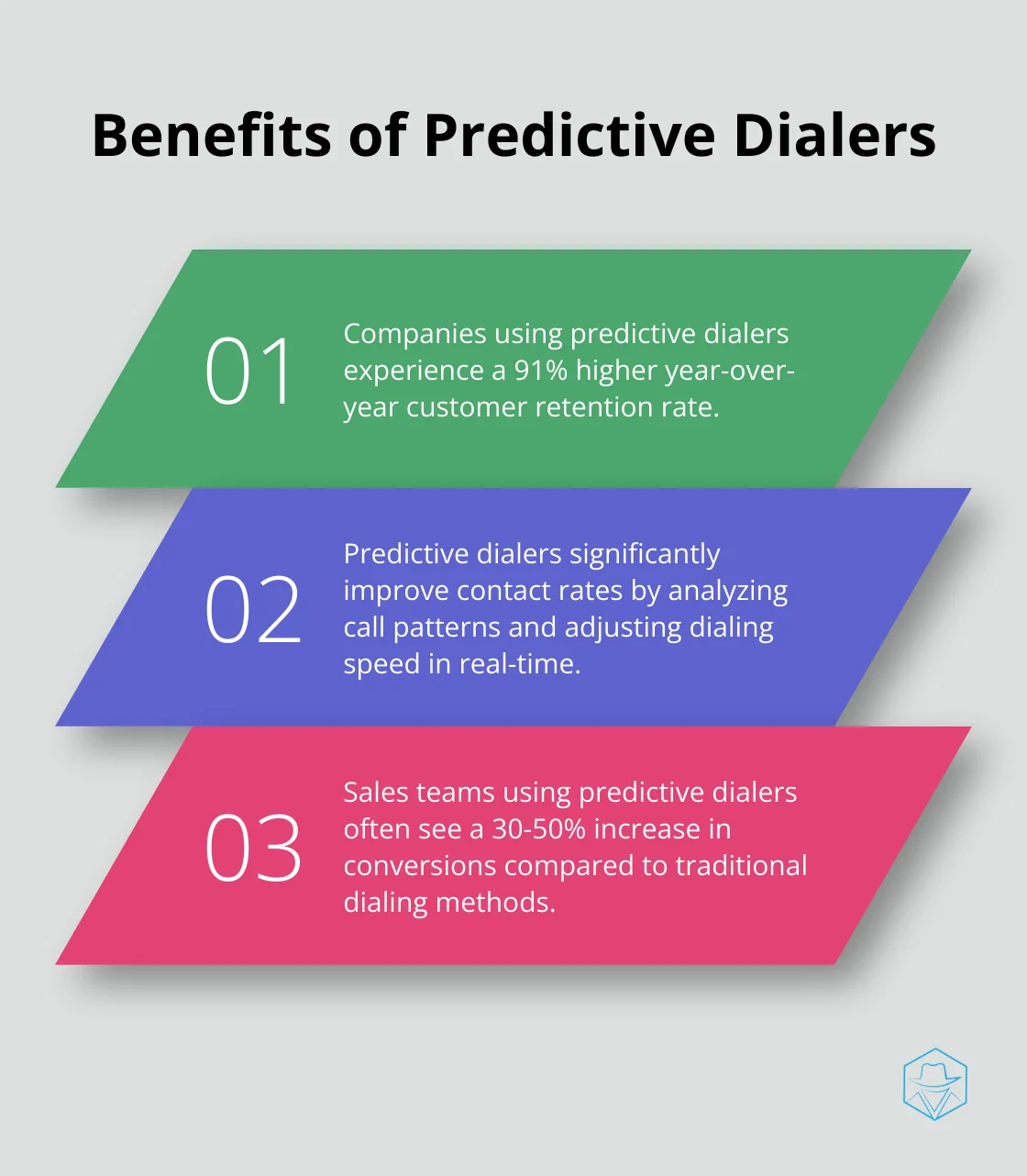 Benefits of Predictive Dialers

01

Companies using predictive dialers experience a 91% higher year-over-year customer retention rate.

02

Predictive dialers significantly improve contact rates by analyzing call patterns and adjusting dialing speed in real-time.

03

Sales teams using predictive dialers often see a 30-50% increase in conversions compared to traditional dialing methods.