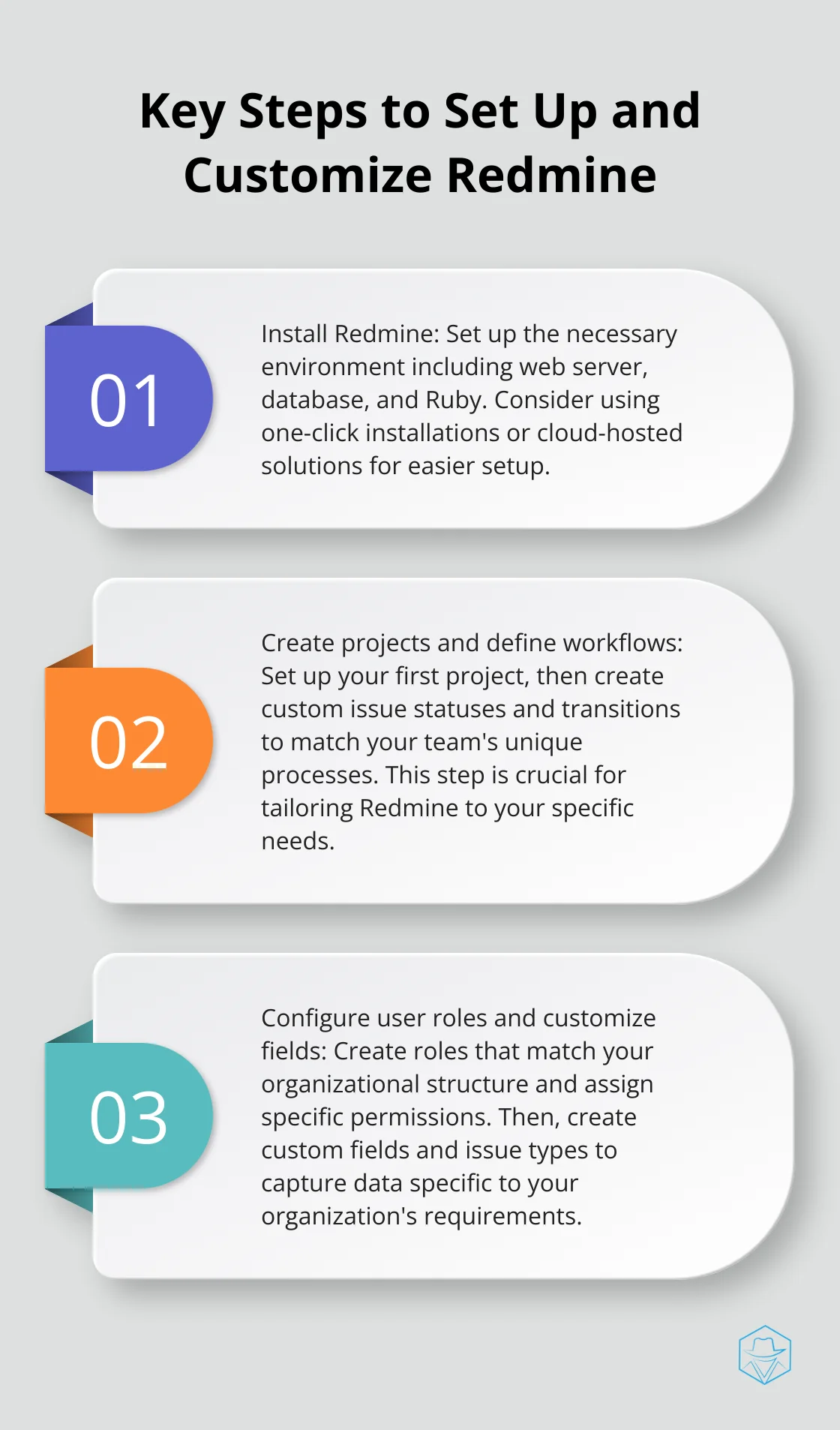 Key Steps to Set Up and Customize Redmine

01

Install Redmine: Set up the necessary environment including web server, database, and Ruby. Consider using one-click installations or cloud-hosted solutions for easier setup.

02

Create projects and define workflows: Set up your first project, then create custom issue statuses and transitions to match your team's unique processes. This step is crucial for tailoring Redmine to your specific needs.

03

Configure user roles and customize fields: Create roles that match your organizational structure and assign specific permissions. Then, create custom fields and issue types to capture data specific to your organization's requirements.