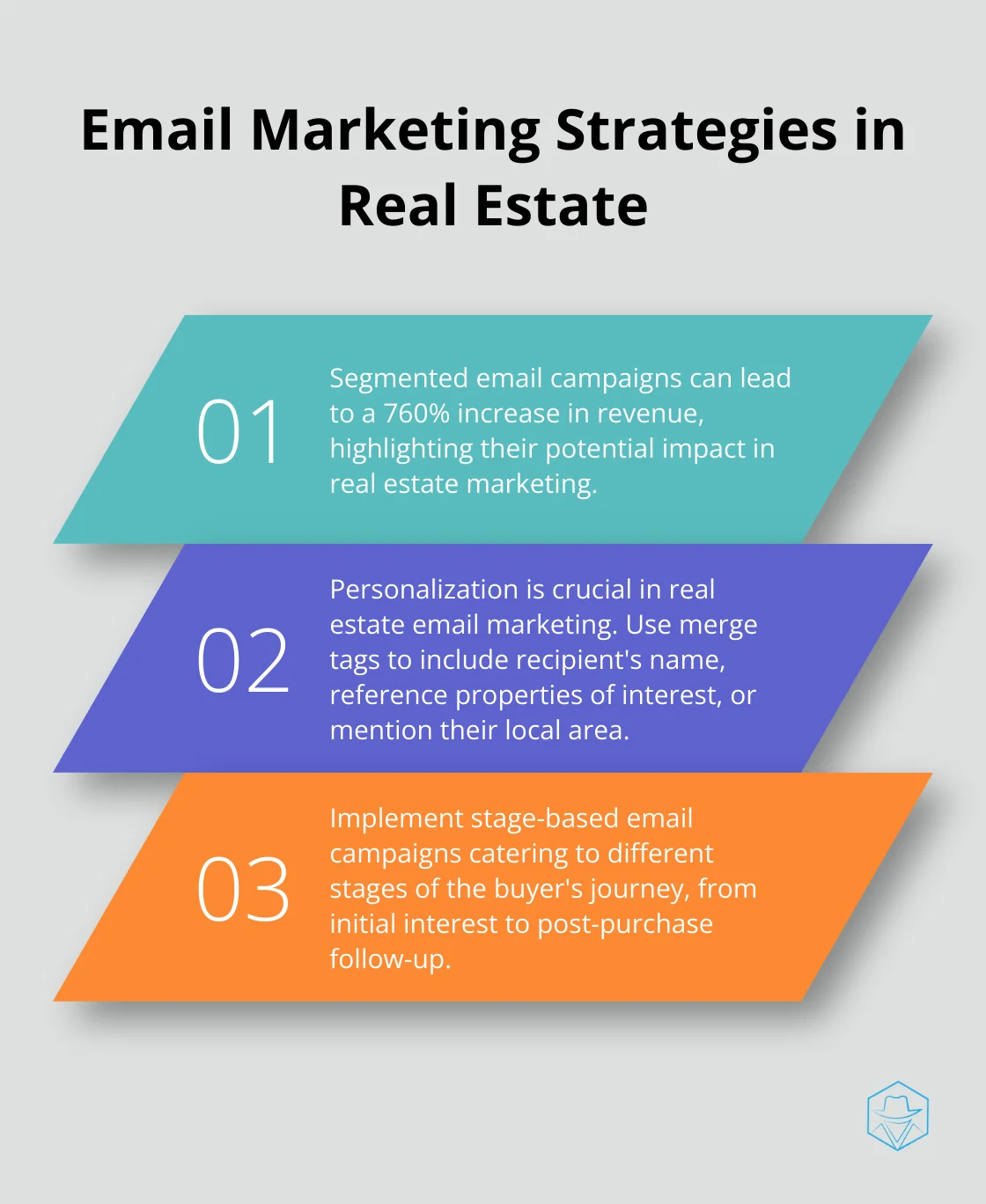 Email Marketing Strategies in Real Estate

01

Segmented email campaigns can lead to a 760% increase in revenue, highlighting their potential impact in real estate marketing.

02

Personalization is crucial in real estate email marketing. Use merge tags to include recipient's name, reference properties of interest, or mention their local area.

03

Implement stage-based email campaigns catering to different stages of the buyer's journey, from initial interest to post-purchase follow-up.