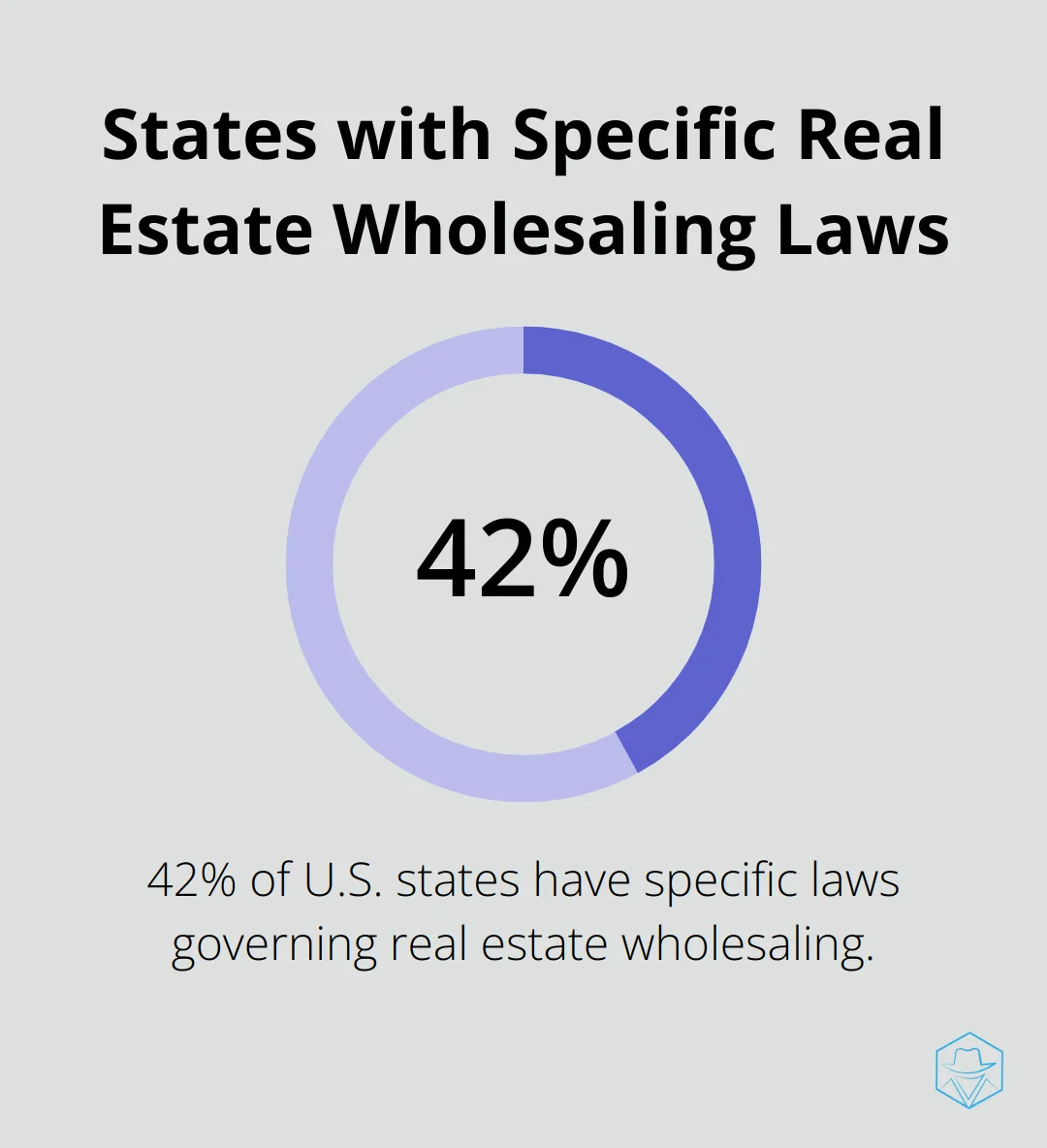 States with Specific Real Estate Wholesaling Laws

42%

42% of U.S. states have specific laws governing real estate wholesaling.