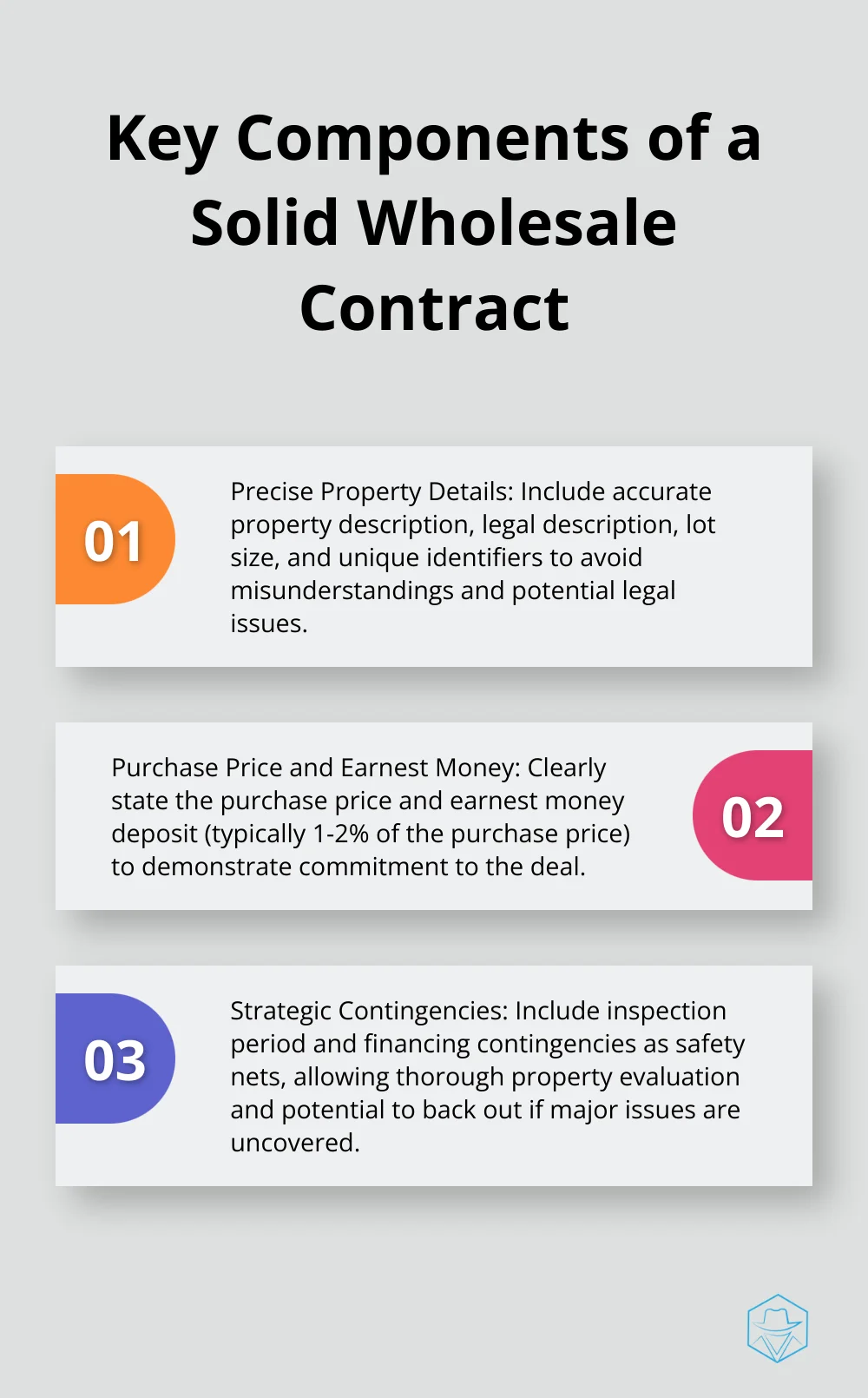 Key Components of a Solid Wholesale Contract

01

Precise Property Details: Include accurate property description, legal description, lot size, and unique identifiers to avoid misunderstandings and potential legal issues.

Purchase Price and Earnest Money: Clearly state the purchase price and earnest money deposit (typically 1-2% of the purchase price) to demonstrate commitment to the deal.

02

03

Strategic Contingencies: Include inspection period and financing contingencies as safety nets, allowing thorough property evaluation and potential to back out if major issues are uncovered.