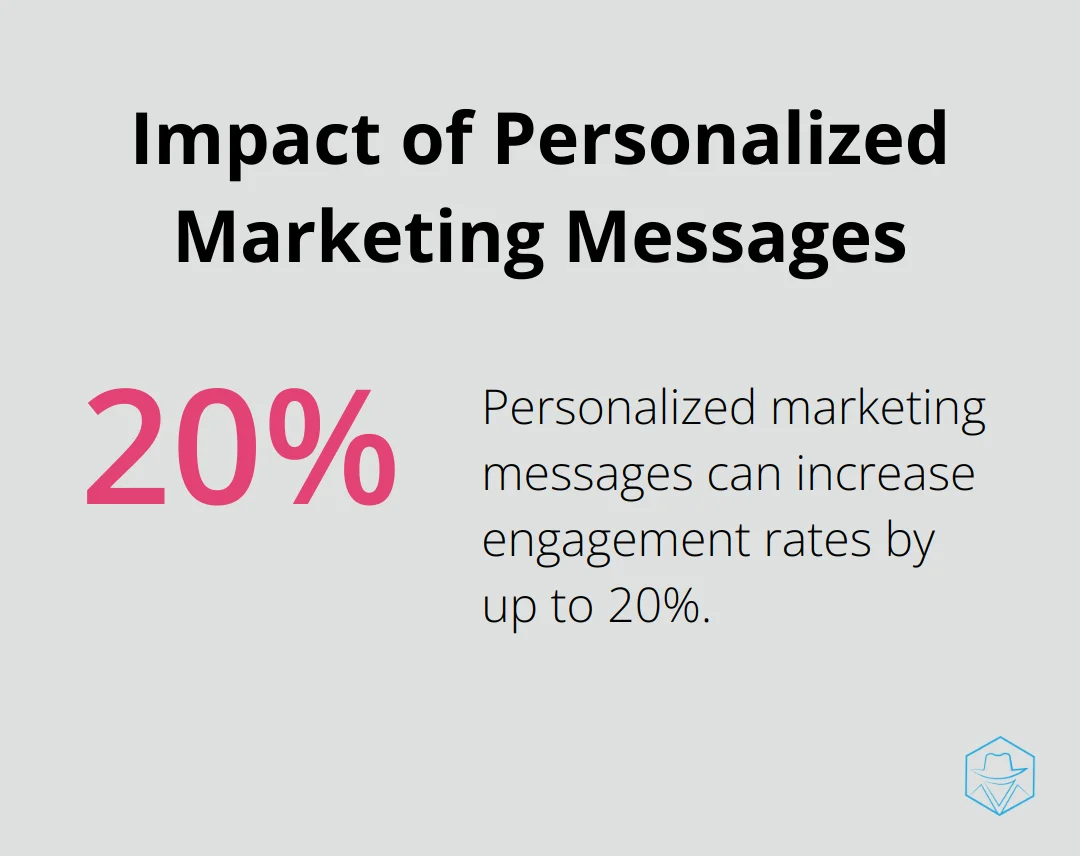 Impact of Personalized Marketing Messages

20%

Personalized marketing messages can increase engagement rates by up to 20%.