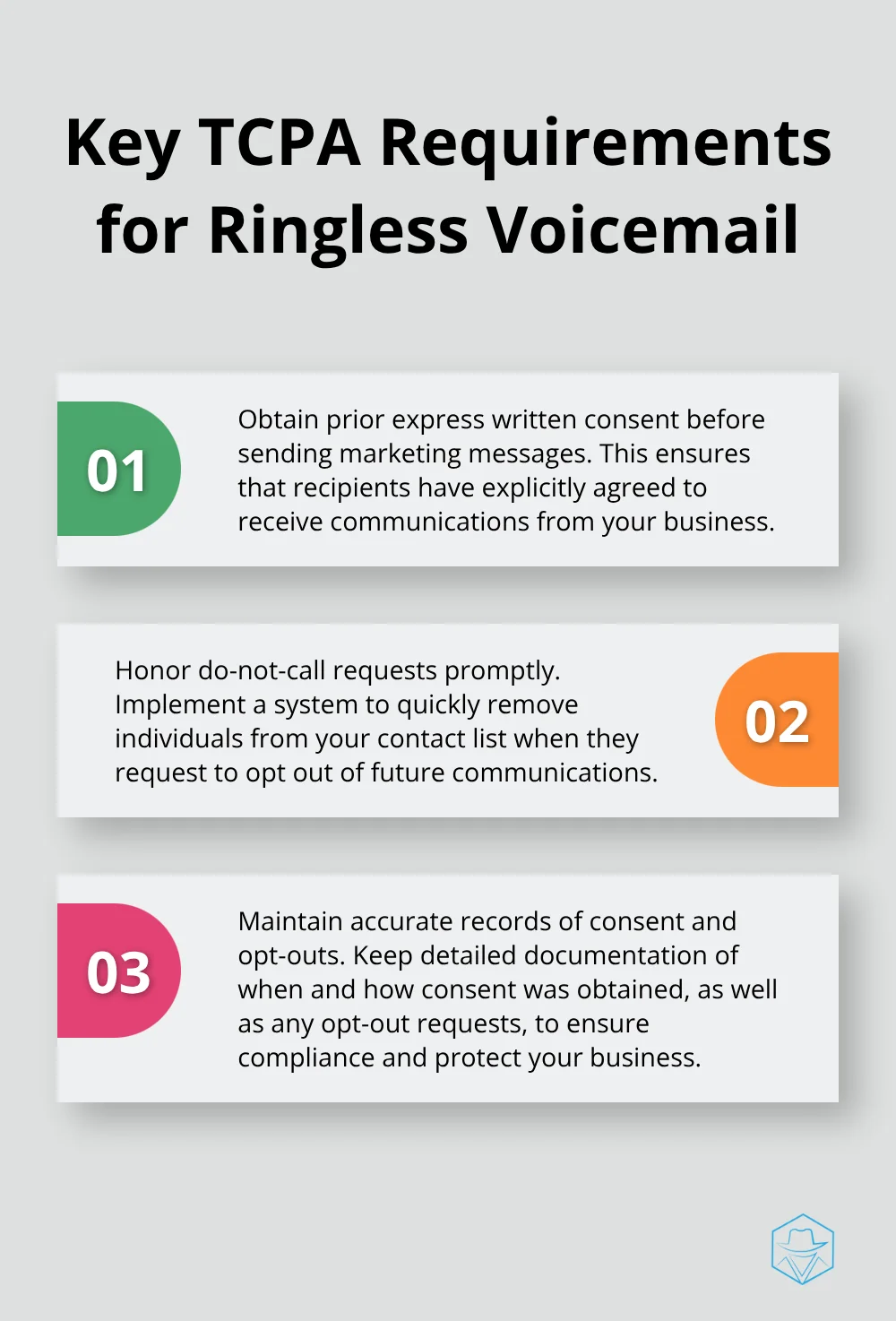 Key TCPA Requirements for Ringless Voicemail

01

Obtain prior express written consent before sending marketing messages. This ensures that recipients have explicitly agreed to receive communications from your business.

Honor do-not-call requests promptly. Implement a system to quickly remove individuals from your contact list when they request to opt out of future communications.

02

03

Maintain accurate records of consent and opt-outs. Keep detailed documentation of when and how consent was obtained, as well as any opt-out requests, to ensure compliance and protect your business.