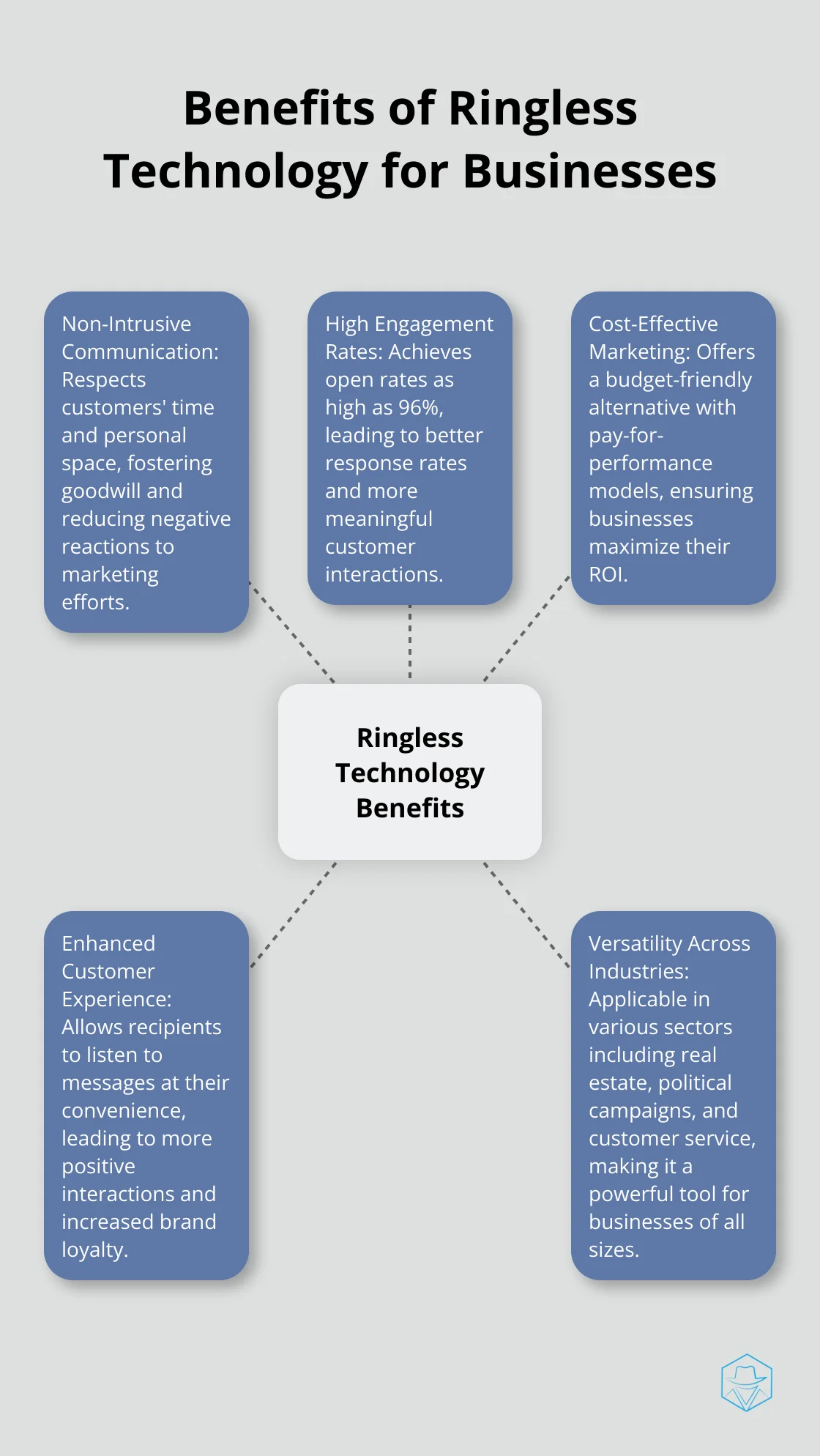 Benefits of Ringless Technology for Businesses

Non-Intrusive Communication: Respects customers' time and personal space, fostering goodwill and reducing negative reactions to marketing efforts.

High Engagement Rates: Achieves open rates as high as 96%, leading to better response rates and more meaningful customer interactions.

Cost-Effective Marketing: Offers a budget-friendly alternative with pay-for-performance models, ensuring businesses maximize their ROI.

Ringless Technology Benefits

Enhanced Customer Experience: Allows recipients to listen to messages at their convenience, leading to more positive interactions and increased brand loyalty.

Versatility Across Industries: Applicable in various sectors including real estate, political campaigns, and customer service, making it a powerful tool for businesses of all sizes.