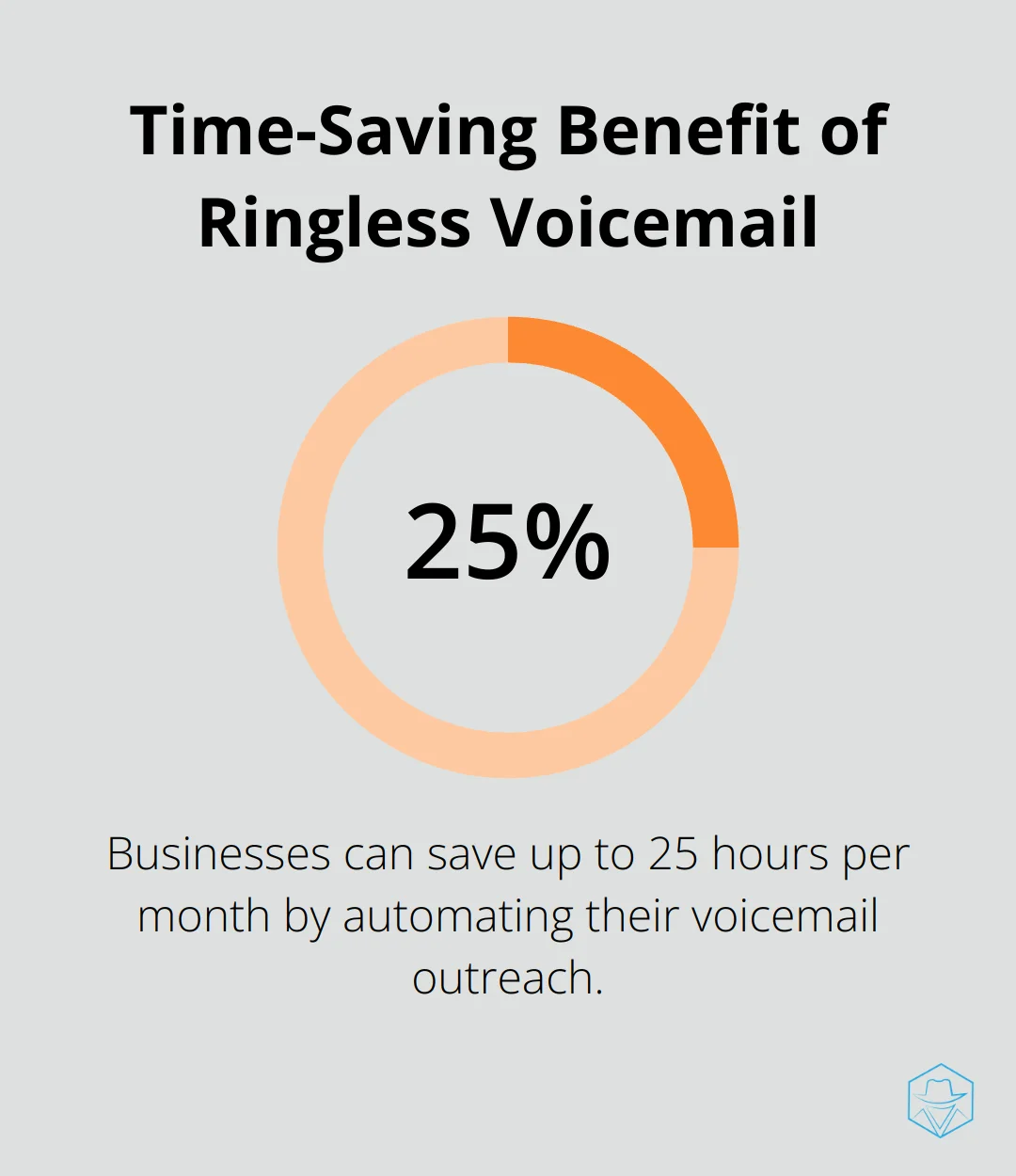 Time-Saving Benefit of Ringless Voicemail

25%

Businesses can save up to 25 hours per month by automating their voicemail outreach.