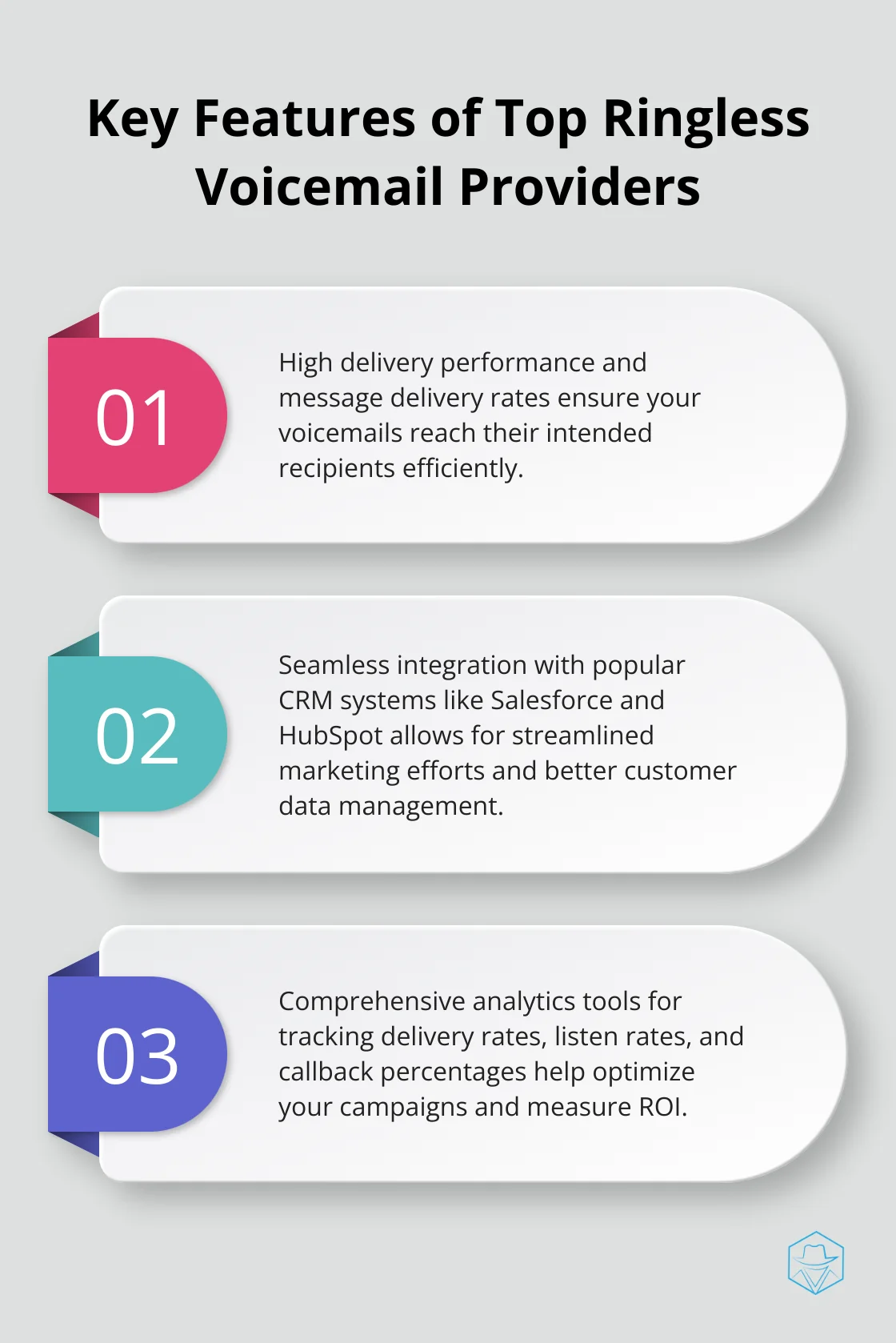 Key Features of Top Ringless Voicemail Providers

01

High delivery performance and message delivery rates ensure your voicemails reach their intended recipients efficiently.

02

Seamless integration with popular CRM systems like Salesforce and HubSpot allows for streamlined marketing efforts and better customer data management.

03

Comprehensive analytics tools for tracking delivery rates, listen rates, and callback percentages help optimize your campaigns and measure ROI.