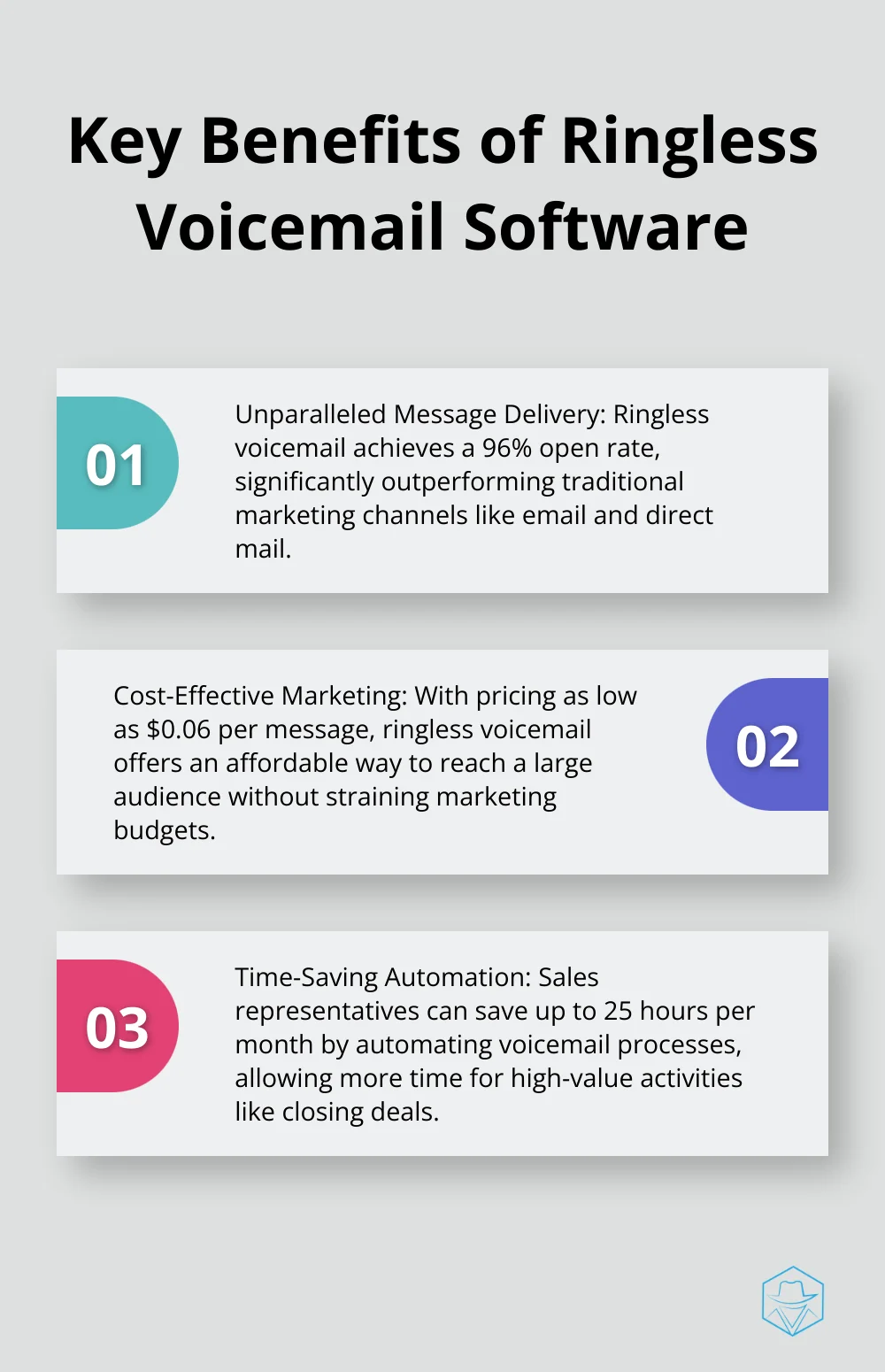 Key Benefits of Ringless Voicemail Software

01

Unparalleled Message Delivery: Ringless voicemail achieves a 96% open rate, significantly outperforming traditional marketing channels like email and direct mail.

Cost-Effective Marketing: With pricing as low as \$0.06 per message, ringless voicemail offers an affordable way to reach a large audience without straining marketing budgets.

02

03

Time-Saving Automation: Sales representatives can save up to 25 hours per month by automating voicemail processes, allowing more time for high-value activities like closing deals.