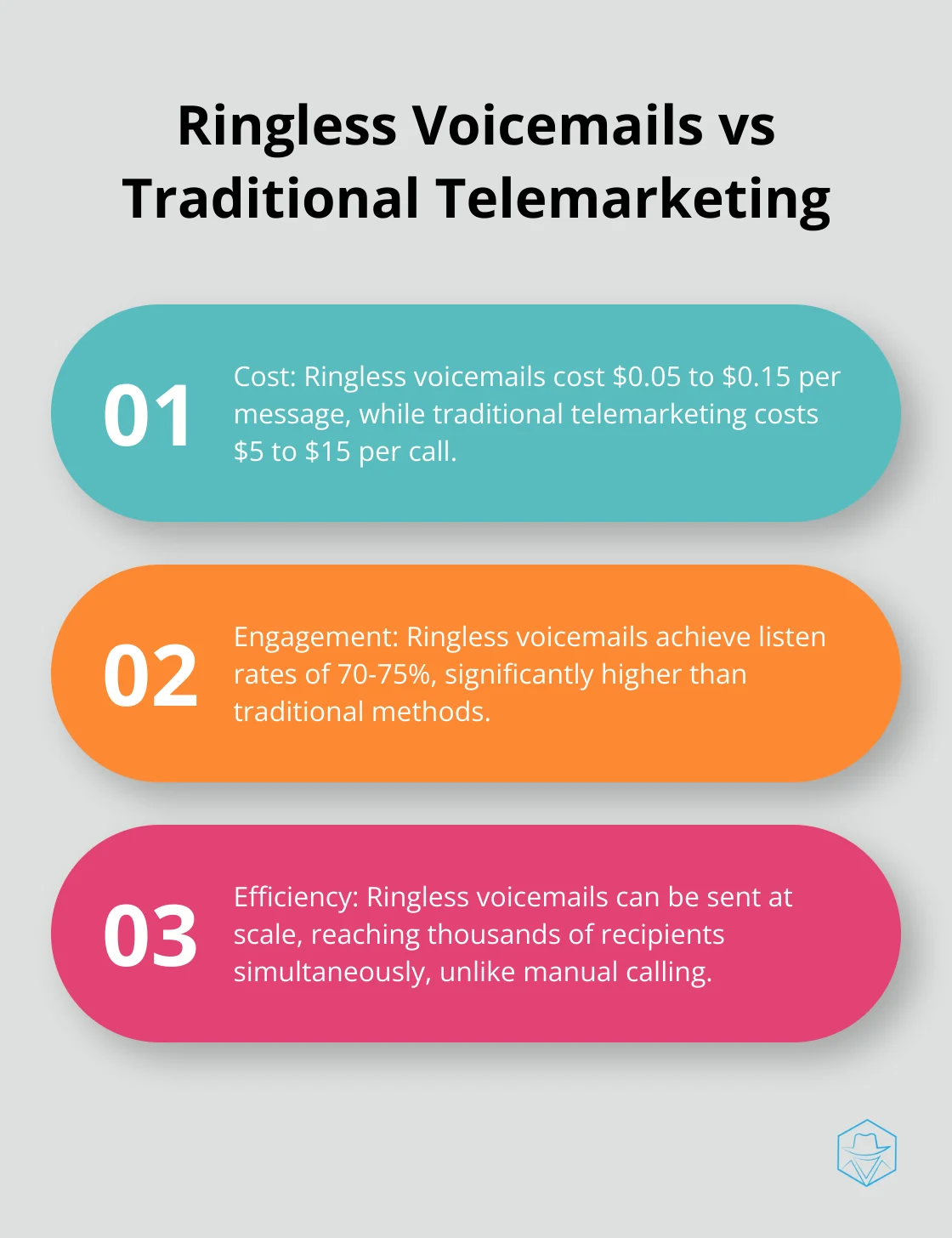 Ringless Voicemails vs Traditional Telemarketing

01 Cost: Ringless voicemails cost \$0.05 to \$0.15 per message, while traditional telemarketing costs \$5 to \$15 per call.

02 Engagement: Ringless voicemails achieve listen rates of 70-75%, significantly higher than traditional methods.

03 Efficiency: Ringless voicemails can be sent at scale, reaching thousands of recipients simultaneously, unlike manual calling.