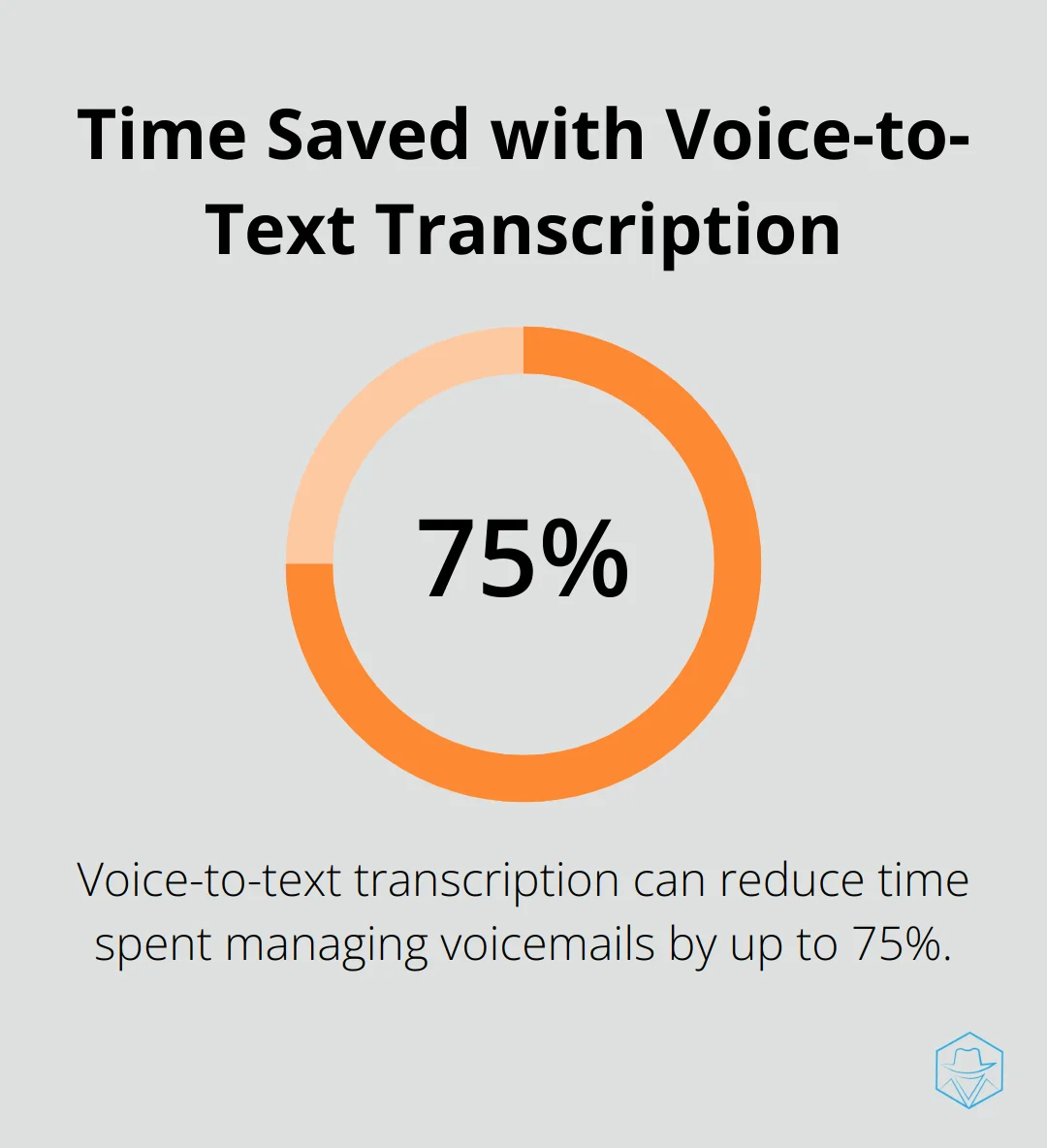 Time Saved with Voice-to-Text Transcription

75%

Voice-to-text transcription can reduce time spent managing voicemails by up to 75%.