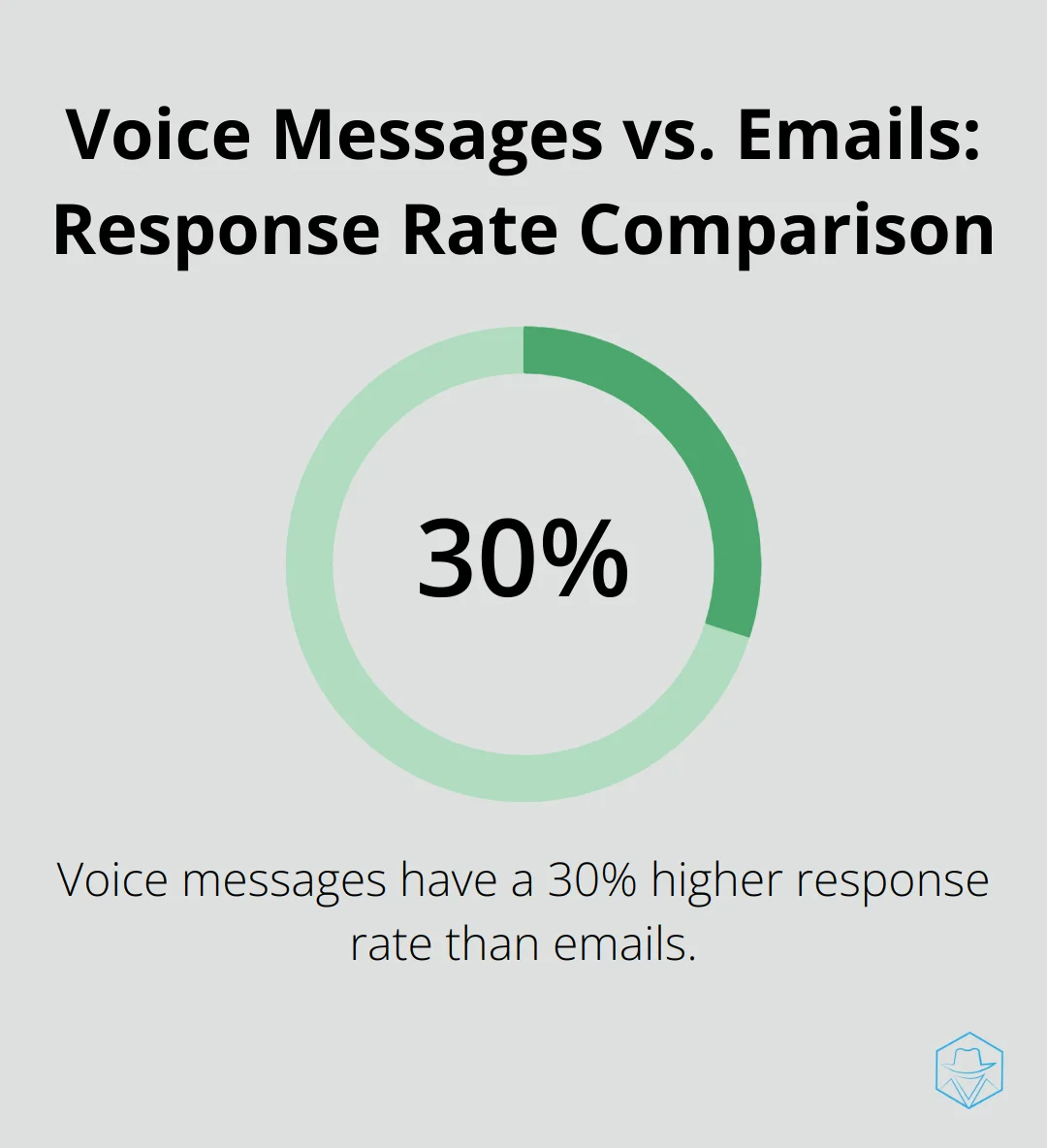 Voice Messages vs. Emails: Response Rate Comparison

30%

Voice messages have a 30% higher response rate than emails.