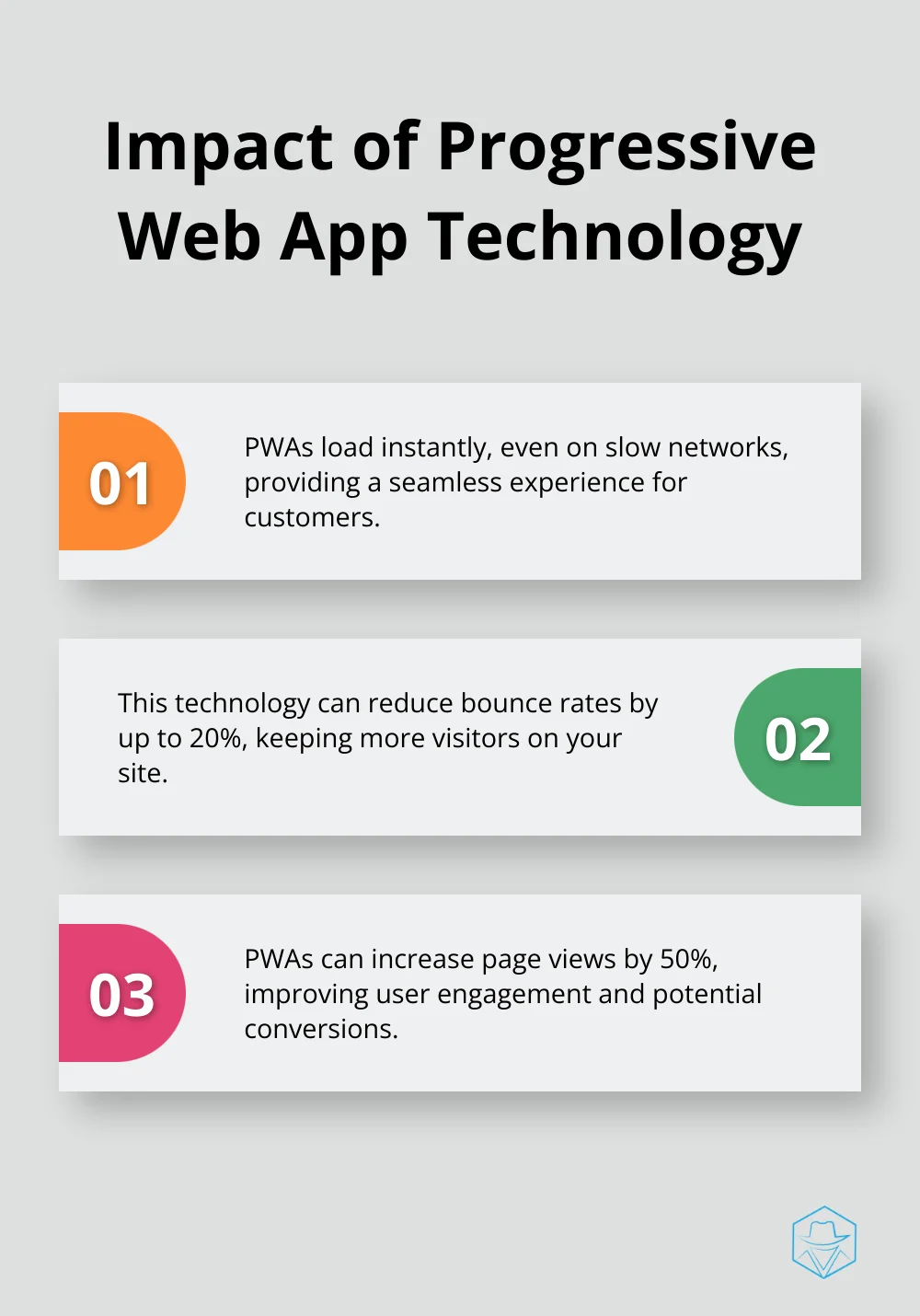 Impact of Progressive Web App Technology

01

PWAs load instantly, even on slow networks, providing a seamless experience for customers.

This technology can reduce bounce rates by up to 20%, keeping more visitors on your site.

02

03

PWAs can increase page views by 50%, improving user engagement and potential conversions.