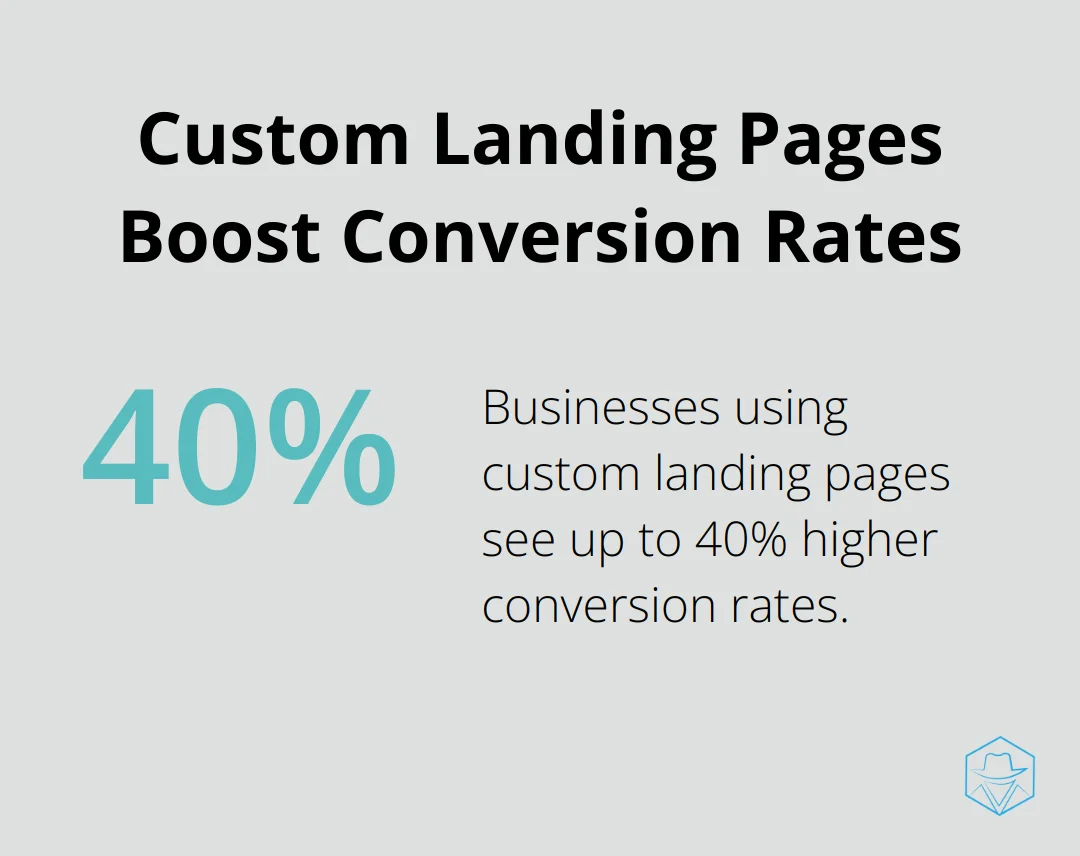 Custom Landing Pages Boost Conversion Rates

40%

Businesses using custom landing pages see up to 40% higher conversion rates.