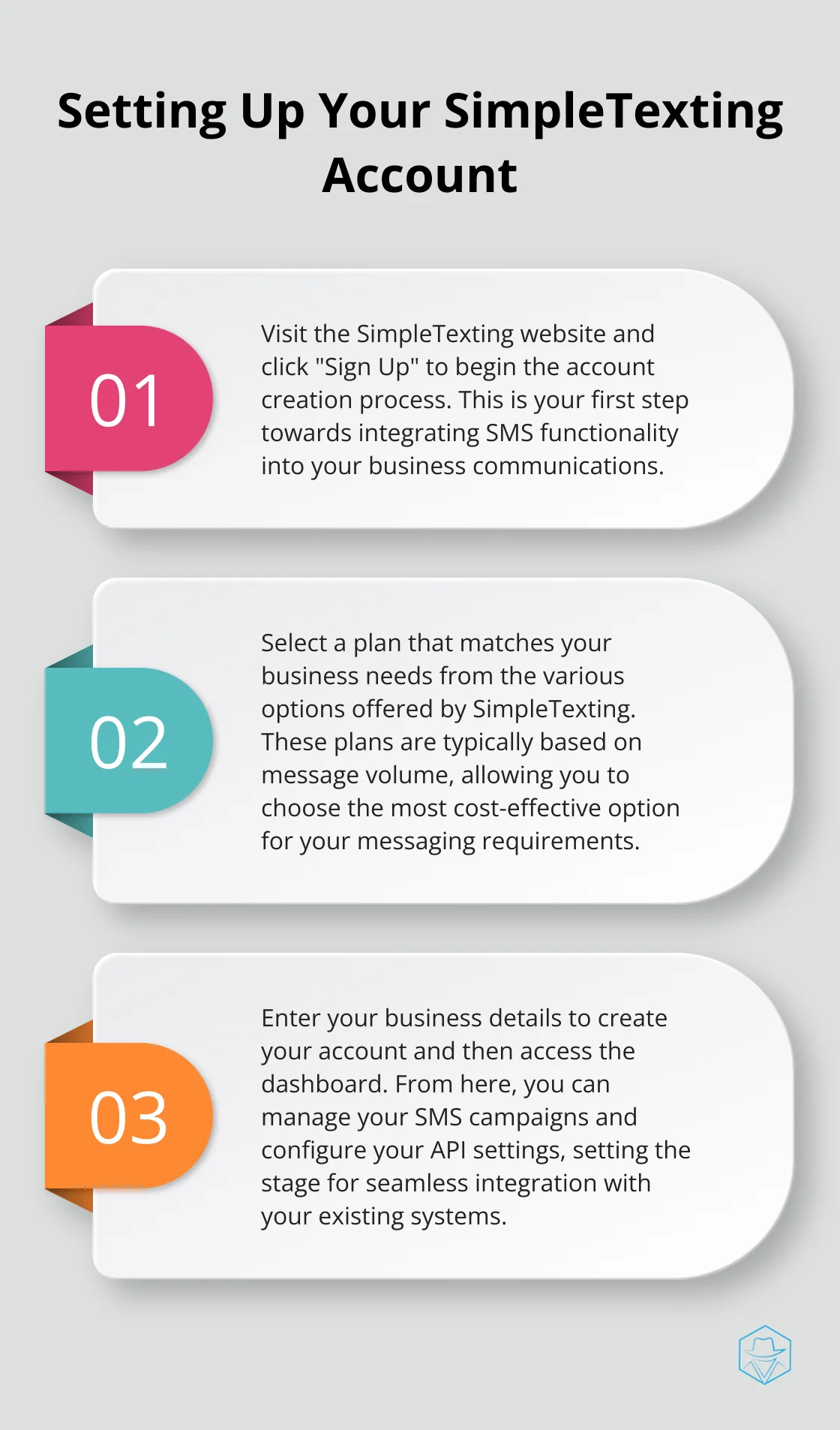 Setting Up Your SimpleTexting Account

01

Visit the SimpleTexting website and click "Sign Up" to begin the account creation process. This is your first step towards integrating SMS functionality into your business communications.

02

Select a plan that matches your business needs from the various options offered by SimpleTexting. These plans are typically based on message volume, allowing you to choose the most cost-effective option for your messaging requirements.

03

Enter your business details to create your account and then access the dashboard. From here, you can manage your SMS campaigns and configure your API settings, setting the stage for seamless integration with your existing systems.