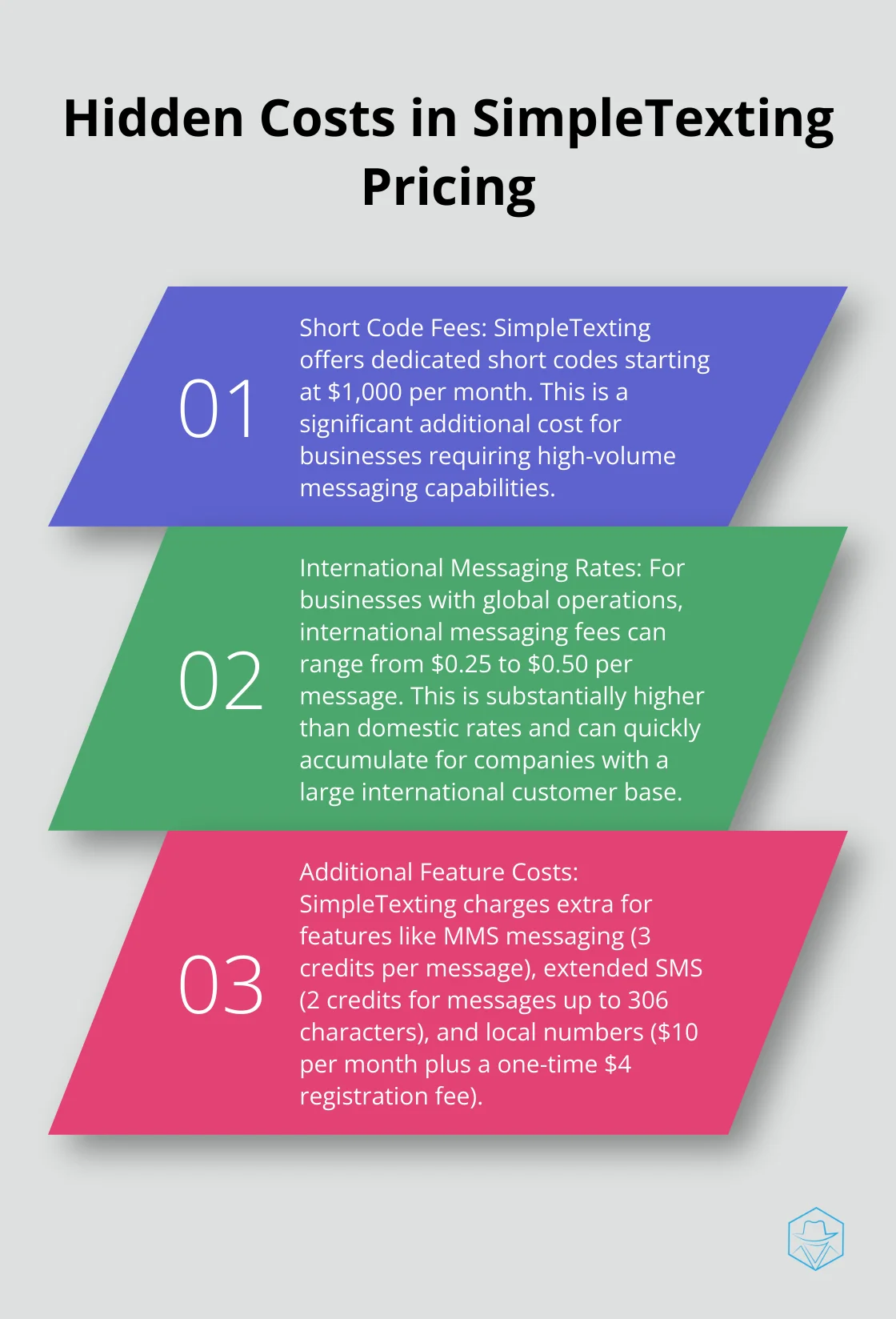 Hidden Costs in SimpleTexting Pricing

01

Short Code Fees: SimpleTexting offers dedicated short codes starting at \$1,000 per month. This is a significant additional cost for businesses requiring high-volume messaging capabilities.

02

International Messaging Rates: For businesses with global operations, international messaging fees can range from \$0.25 to \$0.50 per message. This is substantially higher than domestic rates and can quickly accumulate for companies with a large international customer base.

03

Additional Feature Costs: SimpleTexting charges extra for features like MMS messaging (3 credits per message), extended SMS (2 credits for messages up to 306 characters), and local numbers (\$10 per month plus a one-time \$4 registration fee).