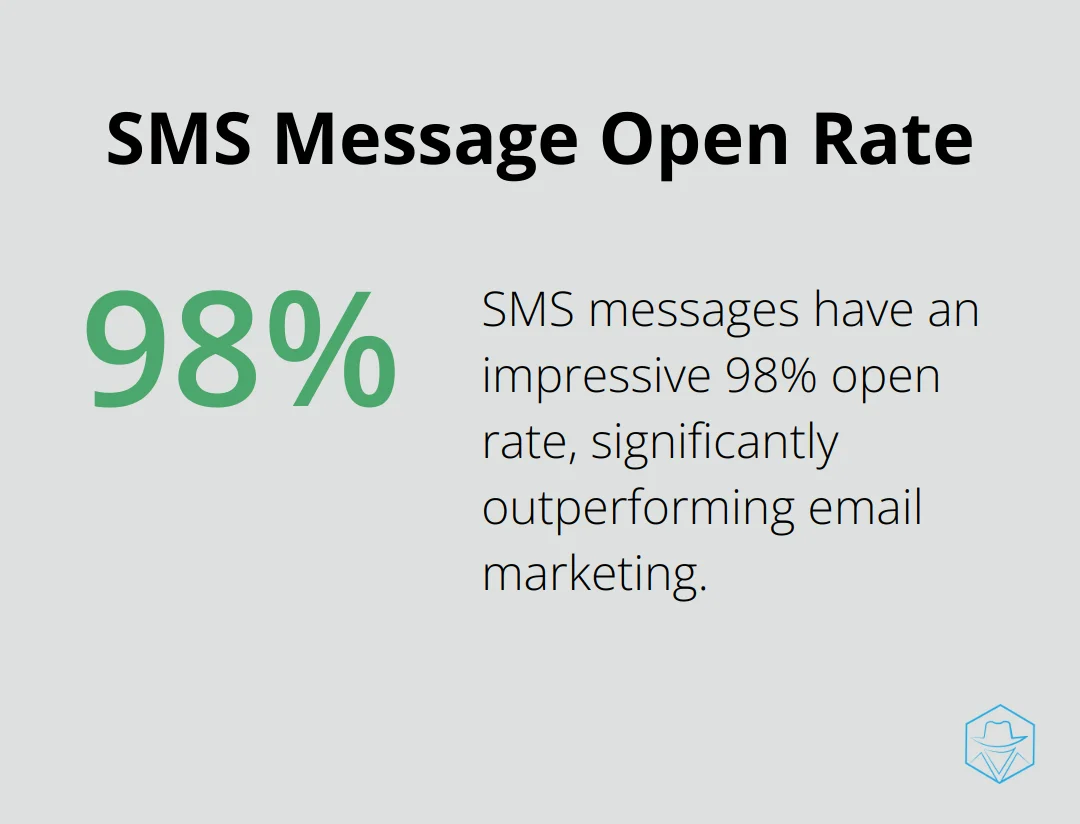 SMS Message Open Rate

98%

SMS messages have an impressive 98% open rate, significantly outperforming email marketing.