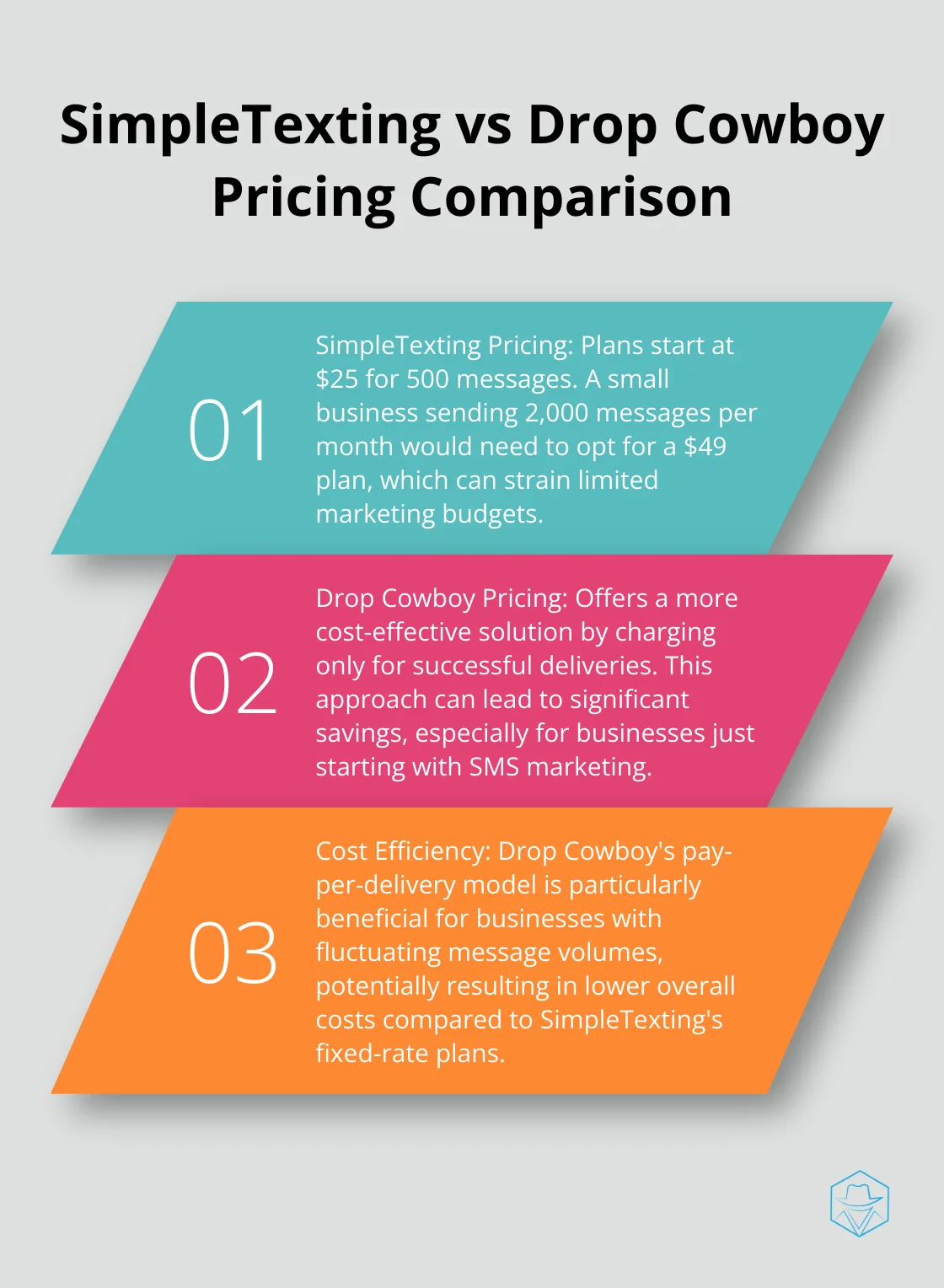 SimpleTexting vs Drop Cowboy Pricing Comparison

01

SimpleTexting Pricing: Plans start at \$25 for 500 messages. A small business sending 2,000 messages per month would need to opt for a \$49 plan, which can strain limited marketing budgets.

02

Drop Cowboy Pricing: Offers a more cost-effective solution by charging only for successful deliveries. This approach can lead to significant savings, especially for businesses just starting with SMS marketing.

03

Cost Efficiency: Drop Cowboy's pay-per-delivery model is particularly beneficial for businesses with fluctuating message volumes, potentially resulting in lower overall costs compared to SimpleTexting's fixed-rate plans.