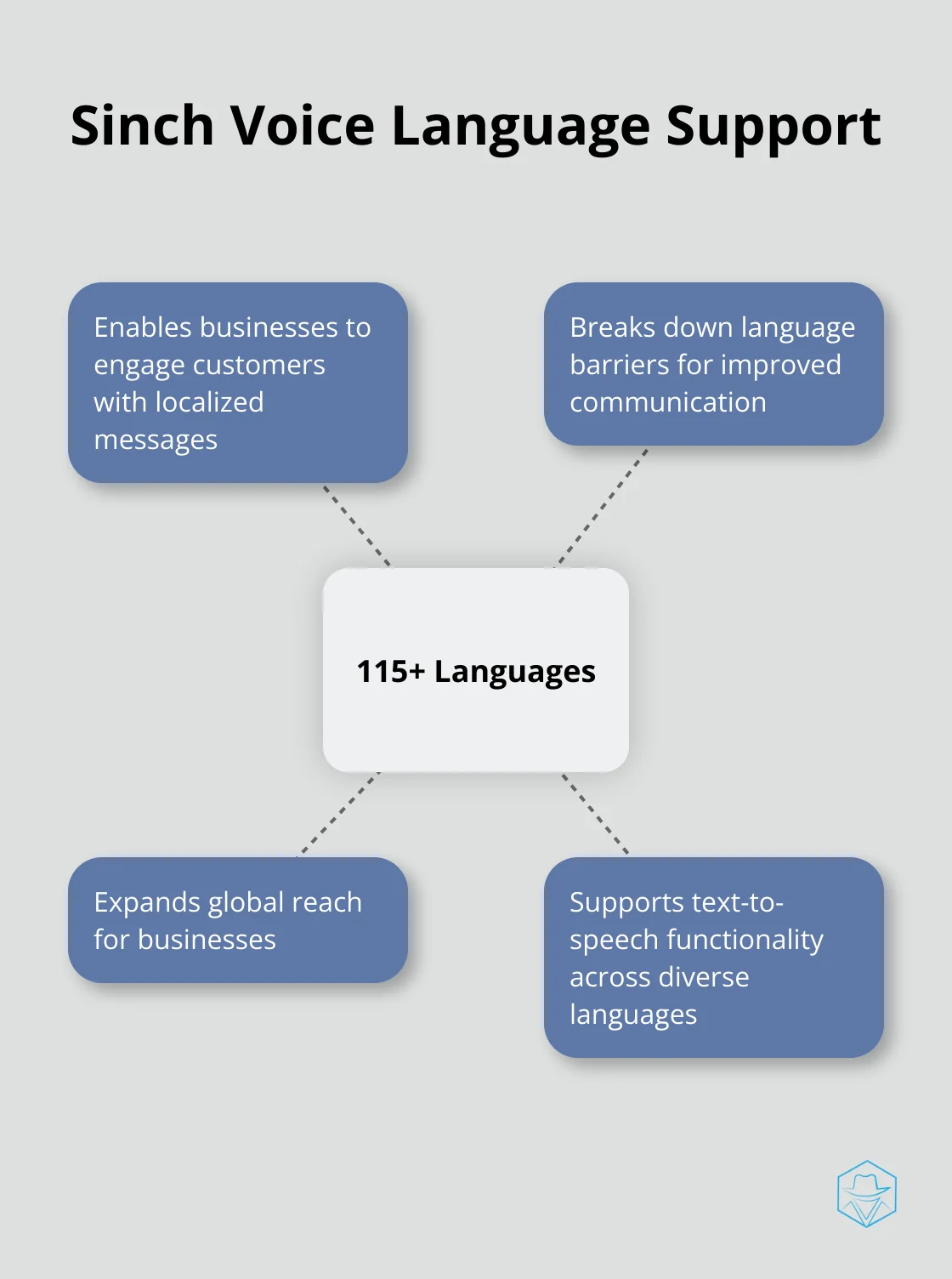 Sinch Voice Language Support

Enables businesses to engage customers with localized messages

Breaks down language barriers for improved communication

115+ Languages

Expands global reach for businesses

Supports text-to-speech functionality across diverse languages