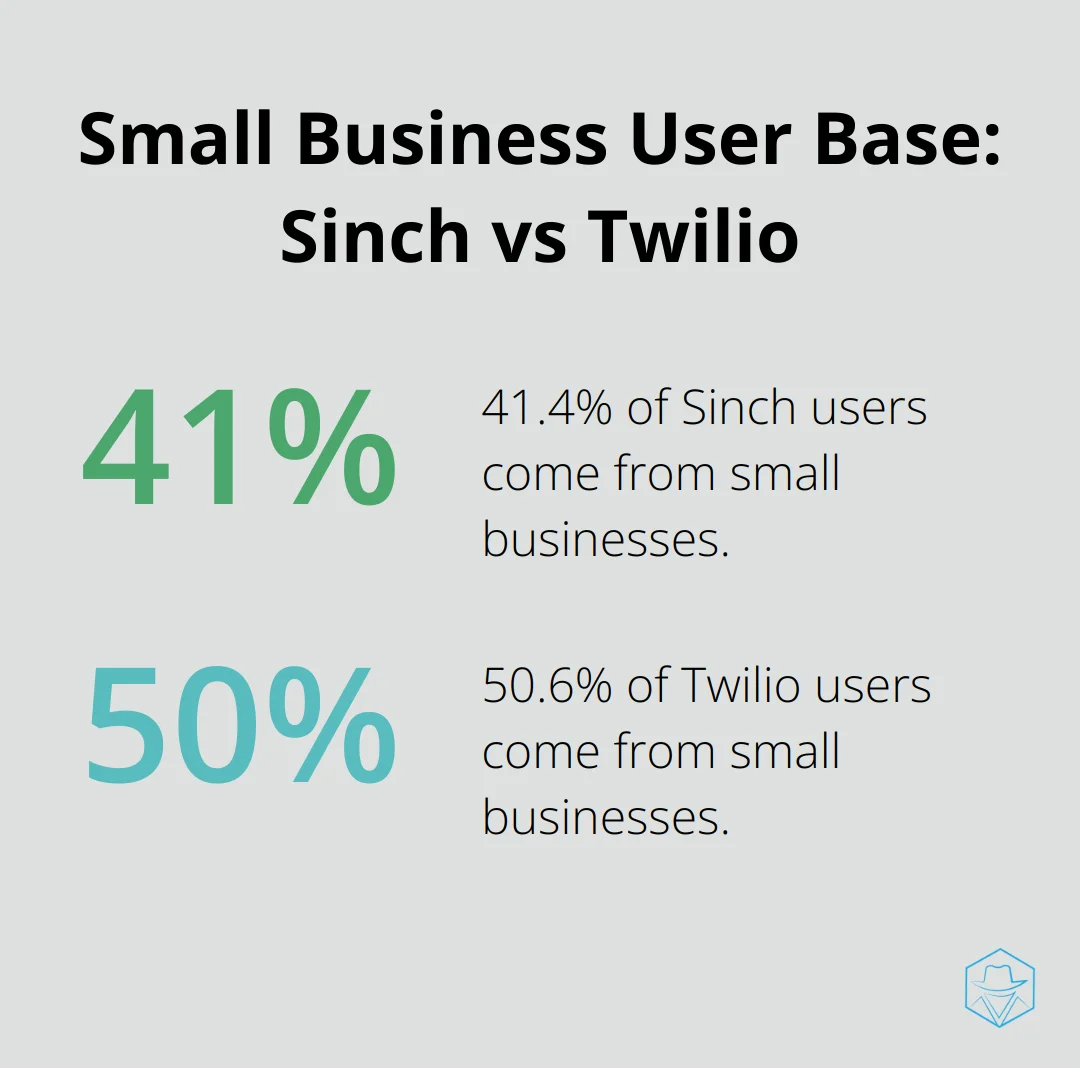 Small Business User Base: Sinch vs Twilio

41%

41.4% of Sinch users come from small businesses.

50%

50.6% of Twilio users come from small businesses.