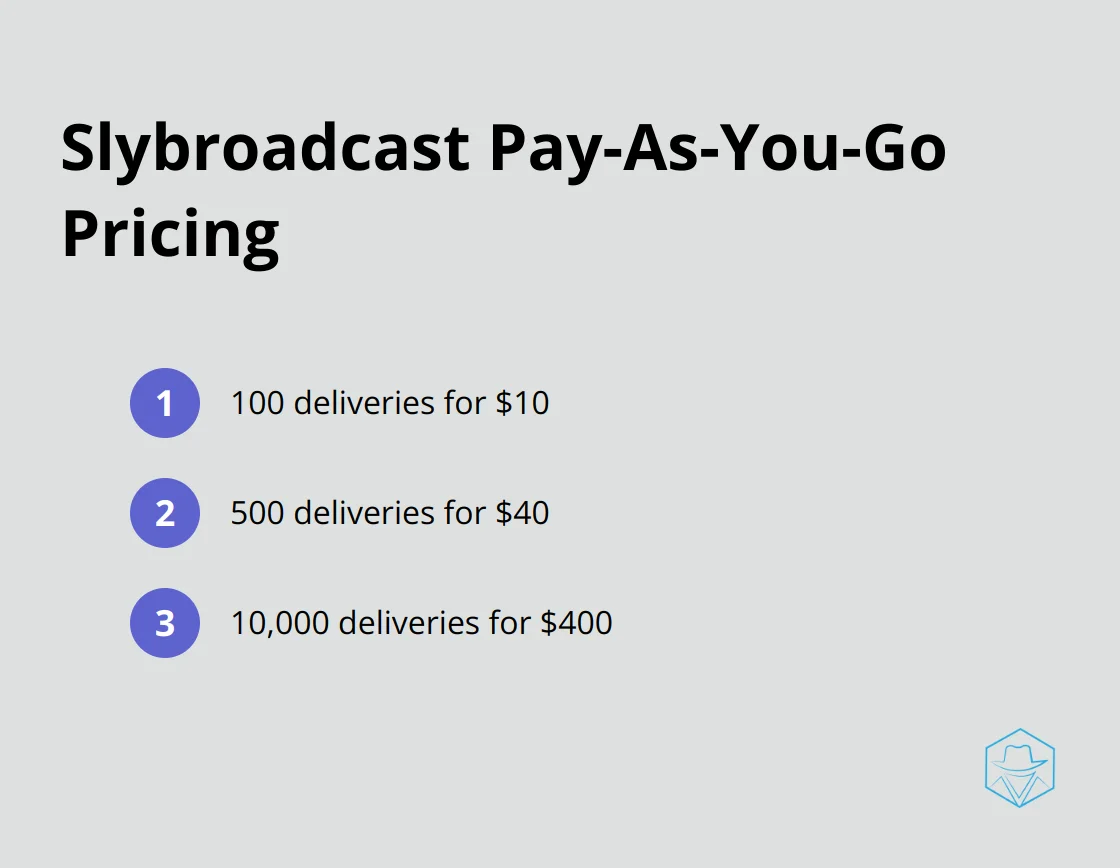 Slybroadcast Pay-As-You-Go Pricing

1 100 deliveries for \$10

2 500 deliveries for \$40

3 10,000 deliveries for \$400