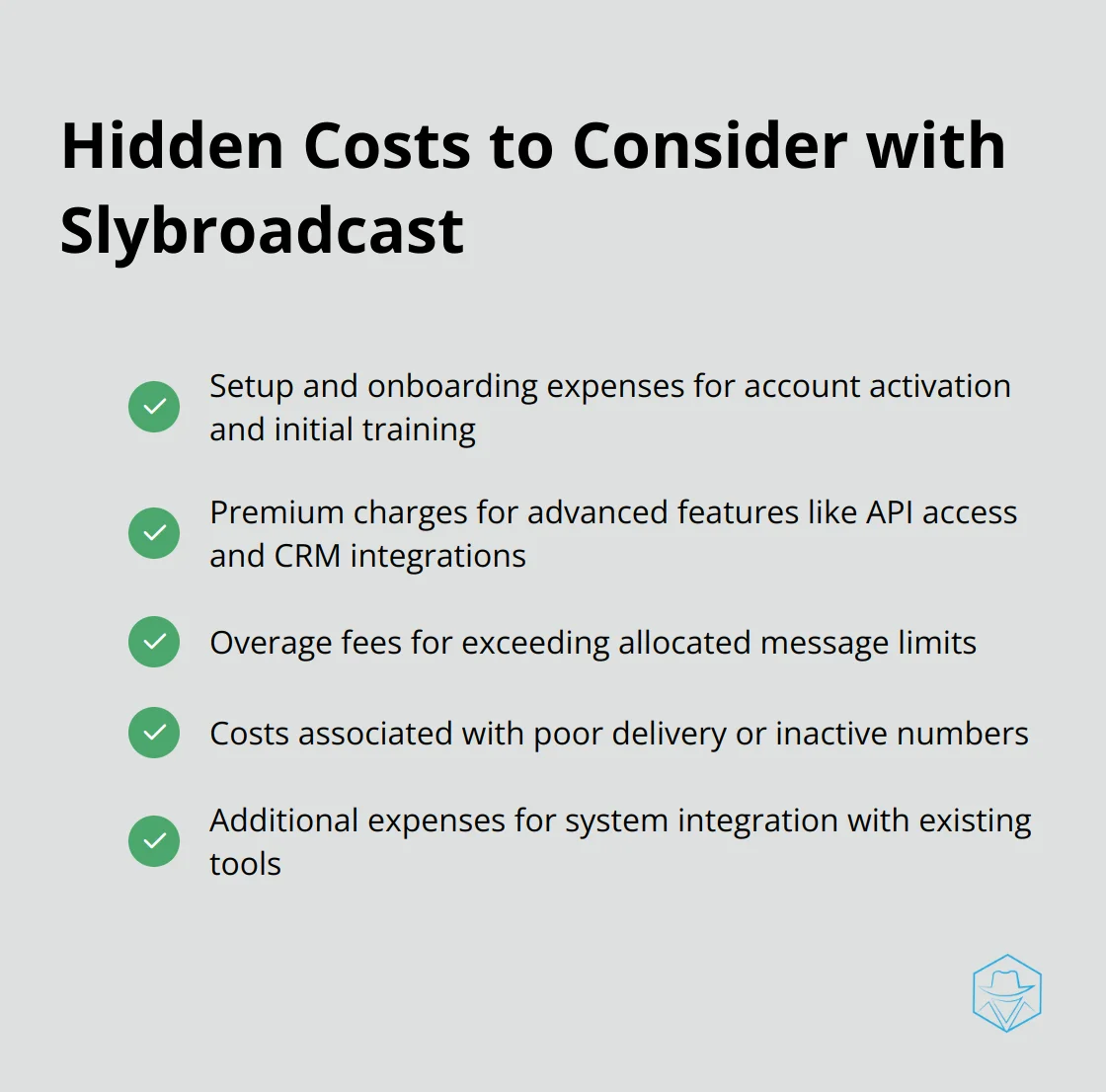 Hidden Costs to Consider with Slybroadcast

Setup and onboarding expenses for account activation and initial training

Premium charges for advanced features like API access and CRM integrations

Overage fees for exceeding allocated message limits

Costs associated with poor delivery or inactive numbers

Additional expenses for system integration with existing tools