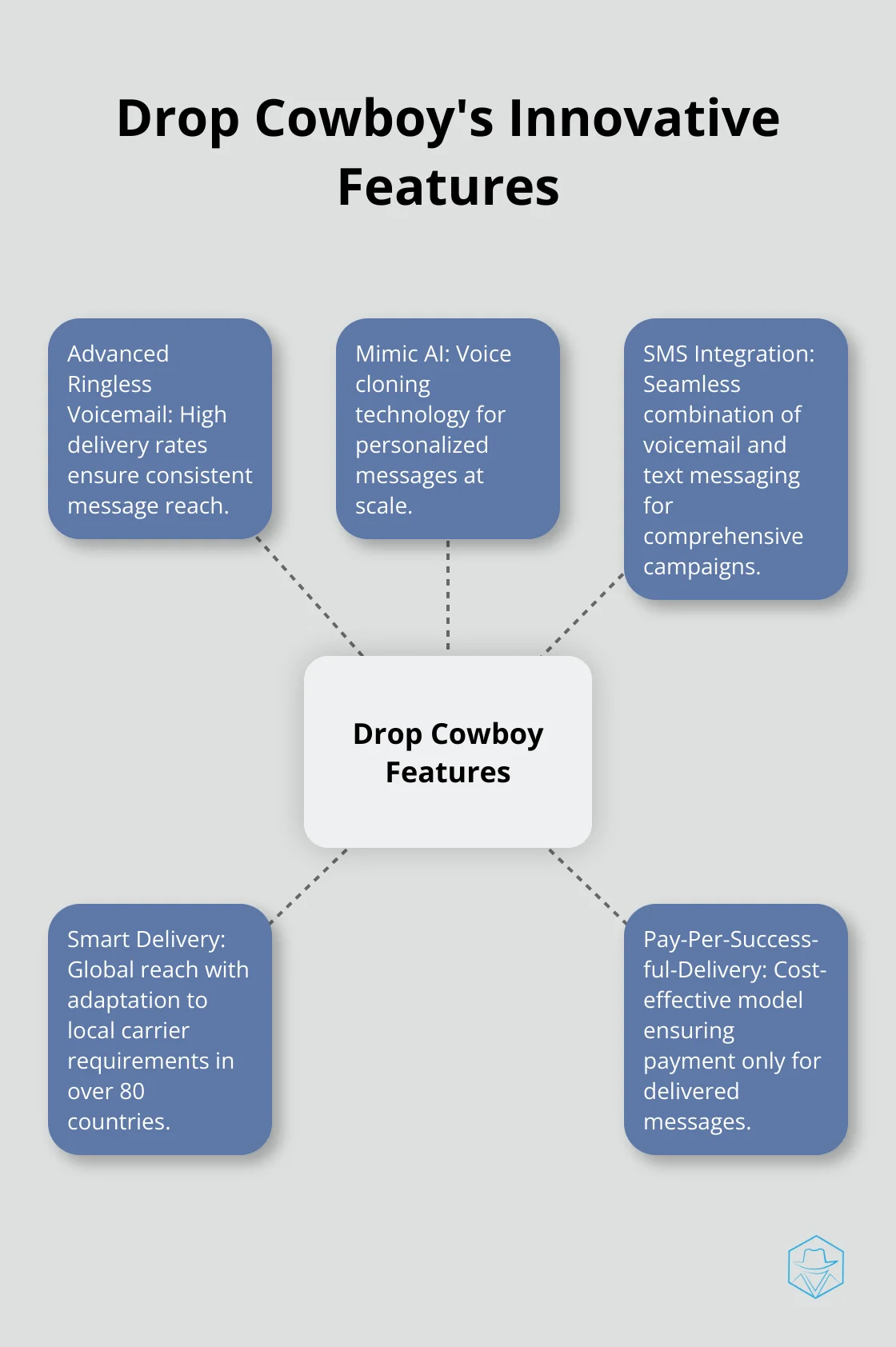 Drop Cowboy's Innovative Features

Advanced Ringless Voicemail: High delivery rates ensure consistent message reach.

Mimic AI: Voice cloning technology for personalized messages at scale.

SMS Integration: Seamless combination of voicemail and text messaging for comprehensive campaigns.

Drop Cowboy Features

Smart Delivery: Global reach with adaptation to local carrier requirements in over 80 countries.

Pay-Per-Successful-Delivery: Cost-effective model ensuring payment only for delivered messages.