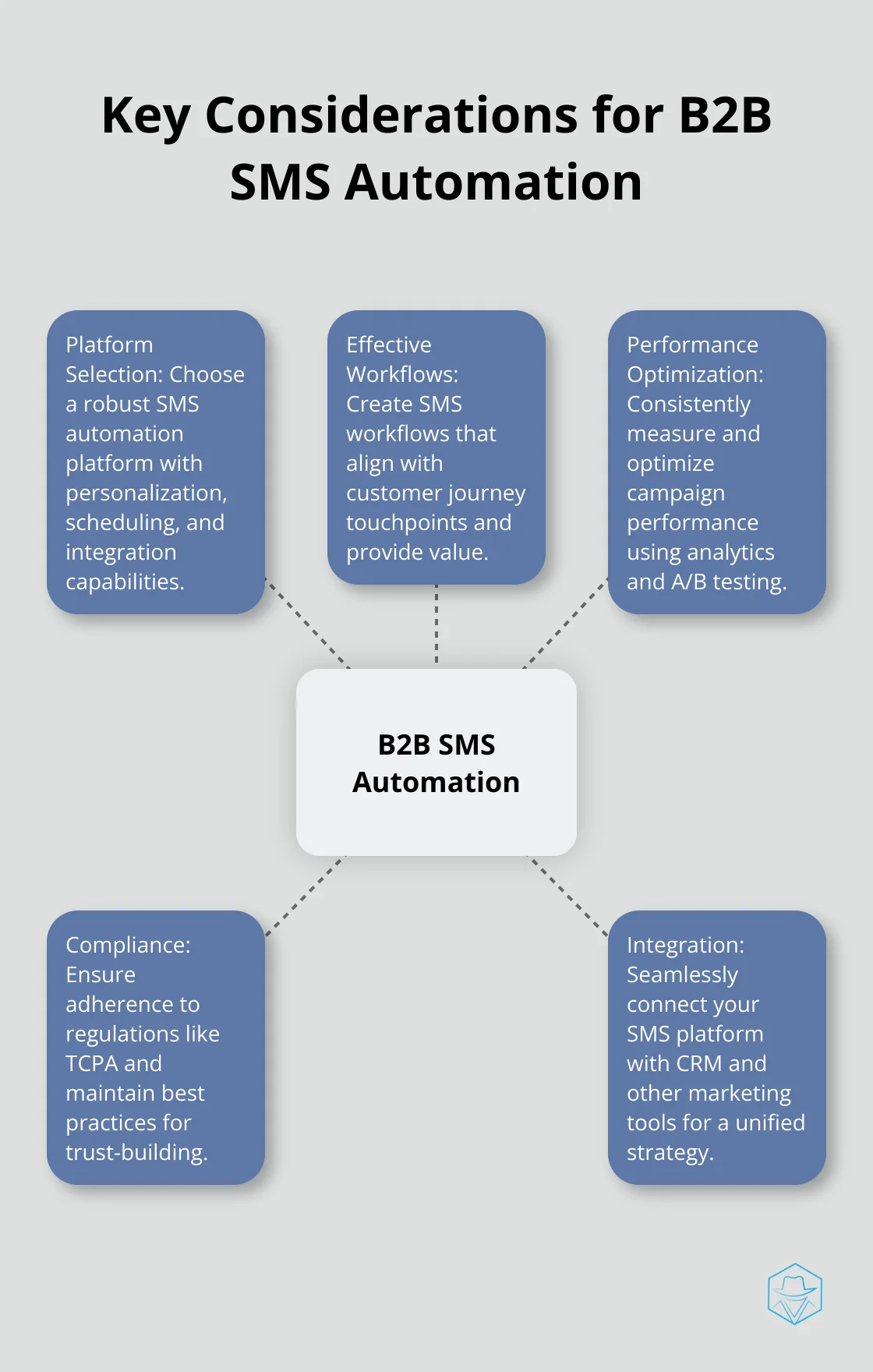 Key Considerations for B2B SMS Automation

Platform Selection: Choose a robust SMS automation platform with personalization, scheduling, and integration capabilities.

Effective Workflows: Create SMS workflows that align with customer journey touchpoints and provide value.

Performance Optimization: Consistently measure and optimize campaign performance using analytics and A/B testing.

B2B SMS Automation

Compliance: Ensure adherence to regulations like TCPA and maintain best practices for trust-building.

Integration: Seamlessly connect your SMS platform with CRM and other marketing tools for a unified strategy.