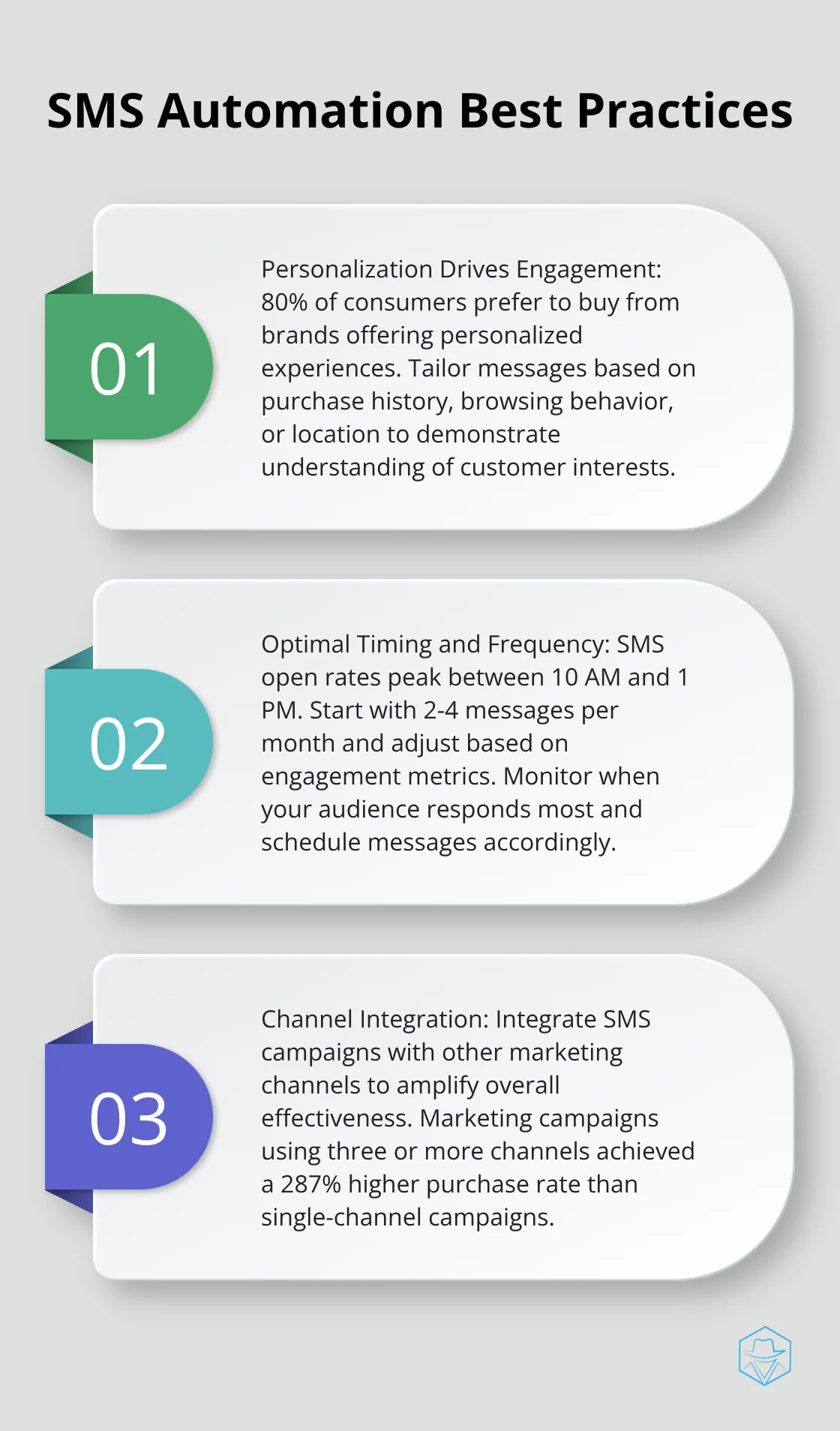 SMS Automation Best Practices

01

Personalization Drives Engagement: 80% of consumers prefer to buy from brands offering personalized experiences. Tailor messages based on purchase history, browsing behavior, or location to demonstrate understanding of customer interests.

02

Optimal Timing and Frequency: SMS open rates peak between 10 AM and 1 PM. Start with 2-4 messages per month and adjust based on engagement metrics. Monitor when your audience responds most and schedule messages accordingly.

03

Channel Integration: Integrate SMS campaigns with other marketing channels to amplify overall effectiveness. Marketing campaigns using three or more channels achieved a 287% higher purchase rate than single-channel campaigns.