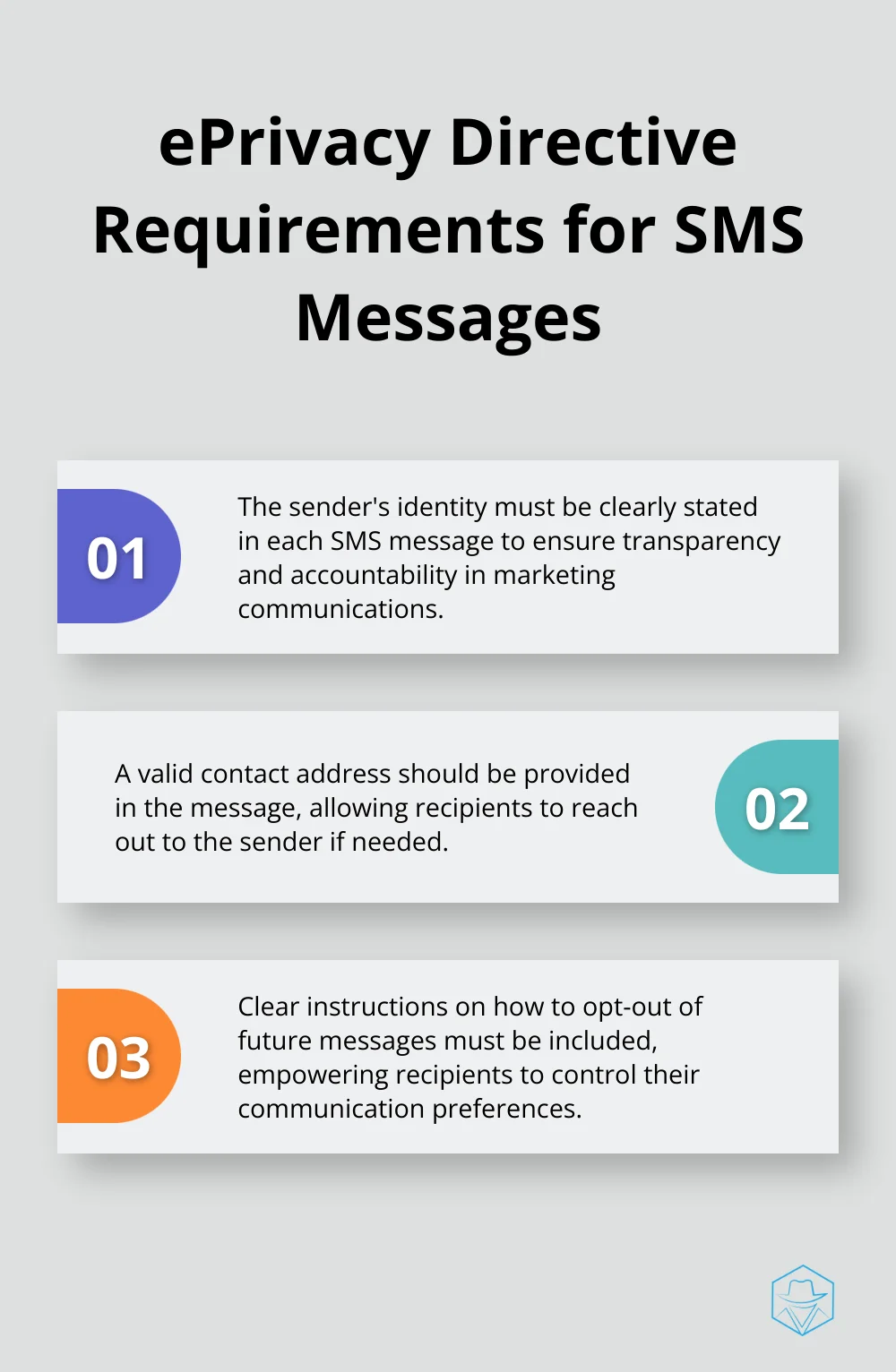 ePrivacy Directive Requirements for SMS Messages

01

The sender's identity must be clearly stated in each SMS message to ensure transparency and accountability in marketing communications.

A valid contact address should be provided in the message, allowing recipients to reach out to the sender if needed.

02

03

Clear instructions on how to opt-out of future messages must be included, empowering recipients to control their communication preferences.