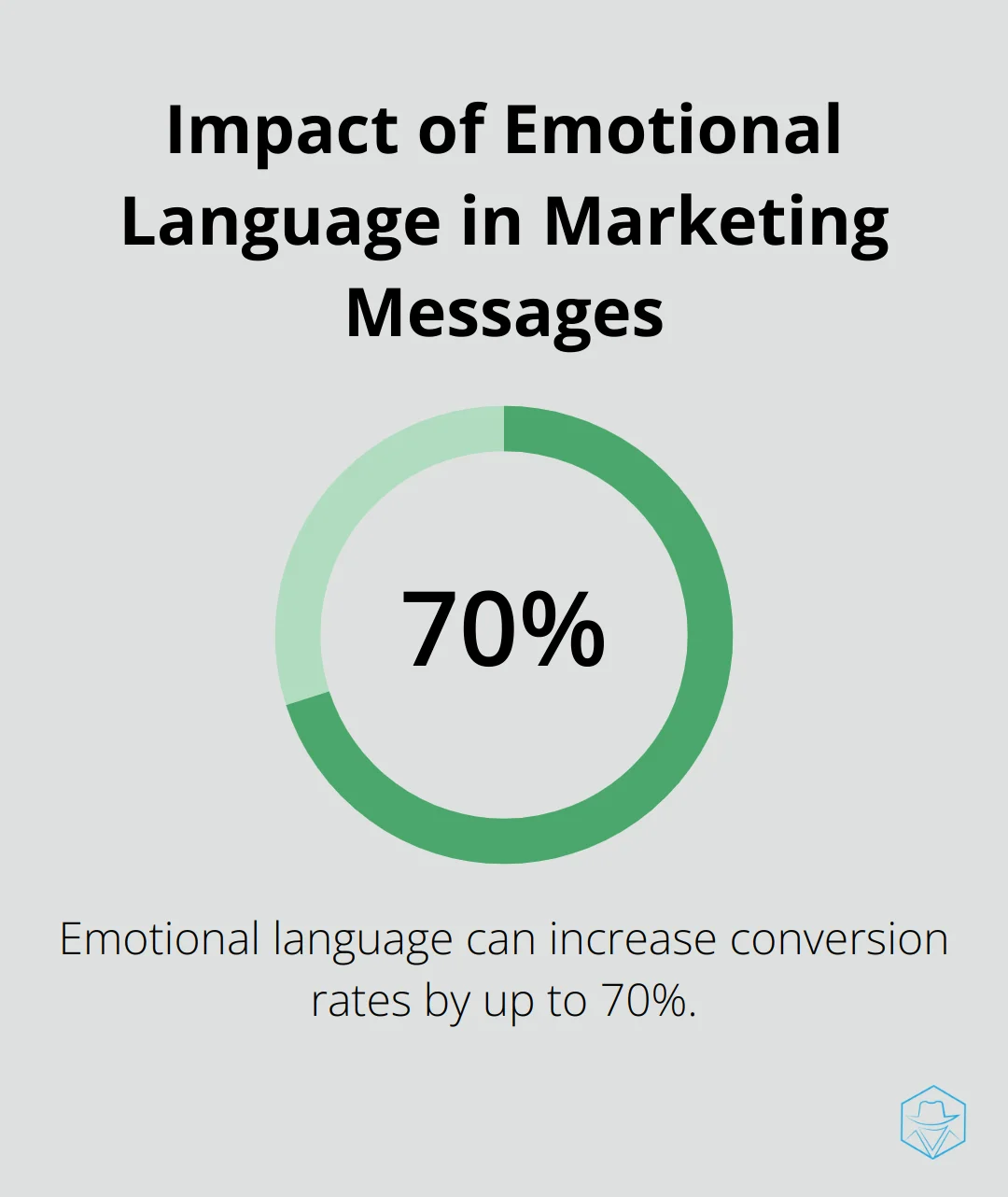 Impact of Emotional Language in Marketing Messages

70%

Emotional language can increase conversion rates by up to 70%.