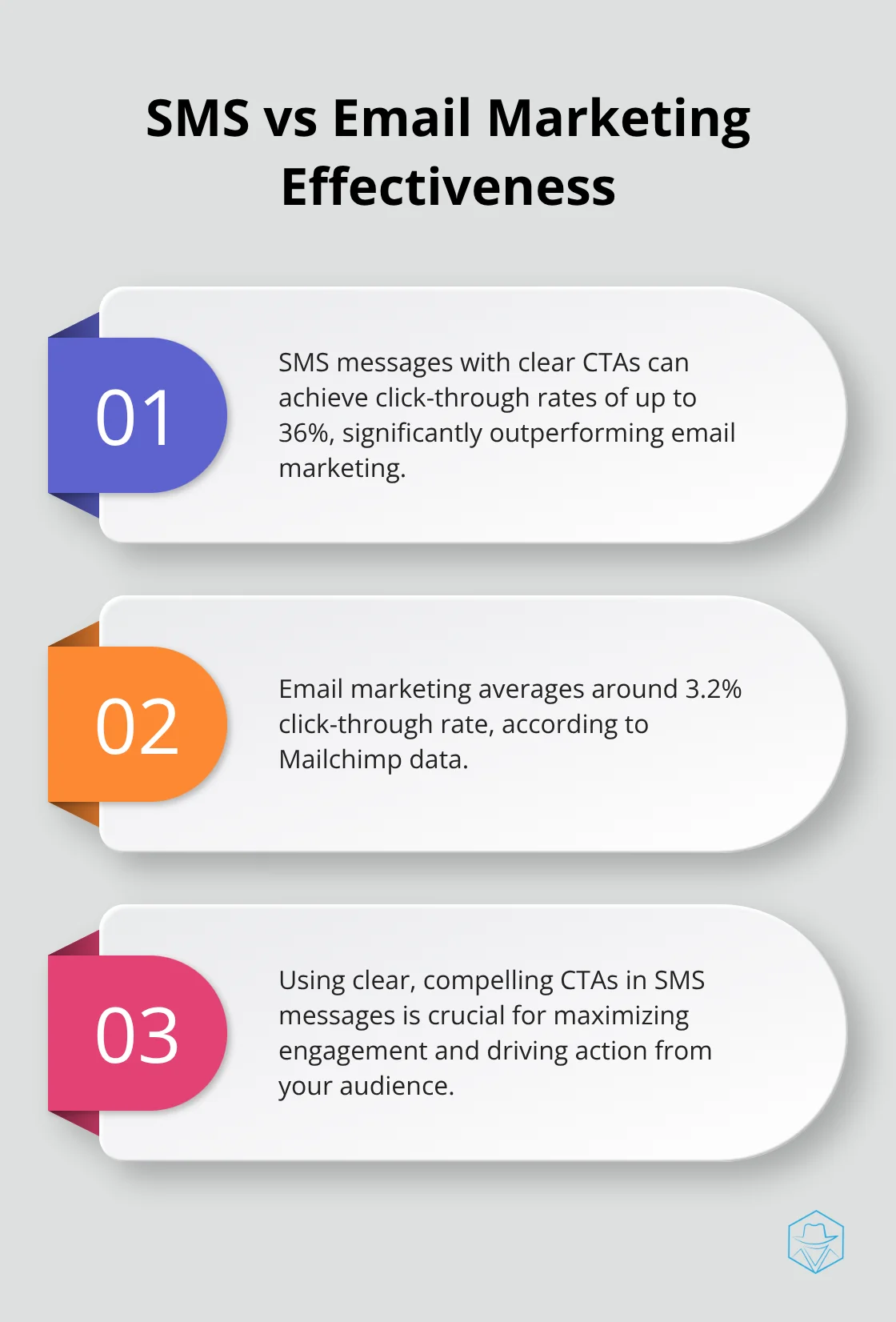 SMS vs Email Marketing Effectiveness

01

SMS messages with clear CTAs can achieve click-through rates of up to 36%, significantly outperforming email marketing.

02

Email marketing averages around 3.2% click-through rate, according to Mailchimp data.

03

Using clear, compelling CTAs in SMS messages is crucial for maximizing engagement and driving action from your audience.