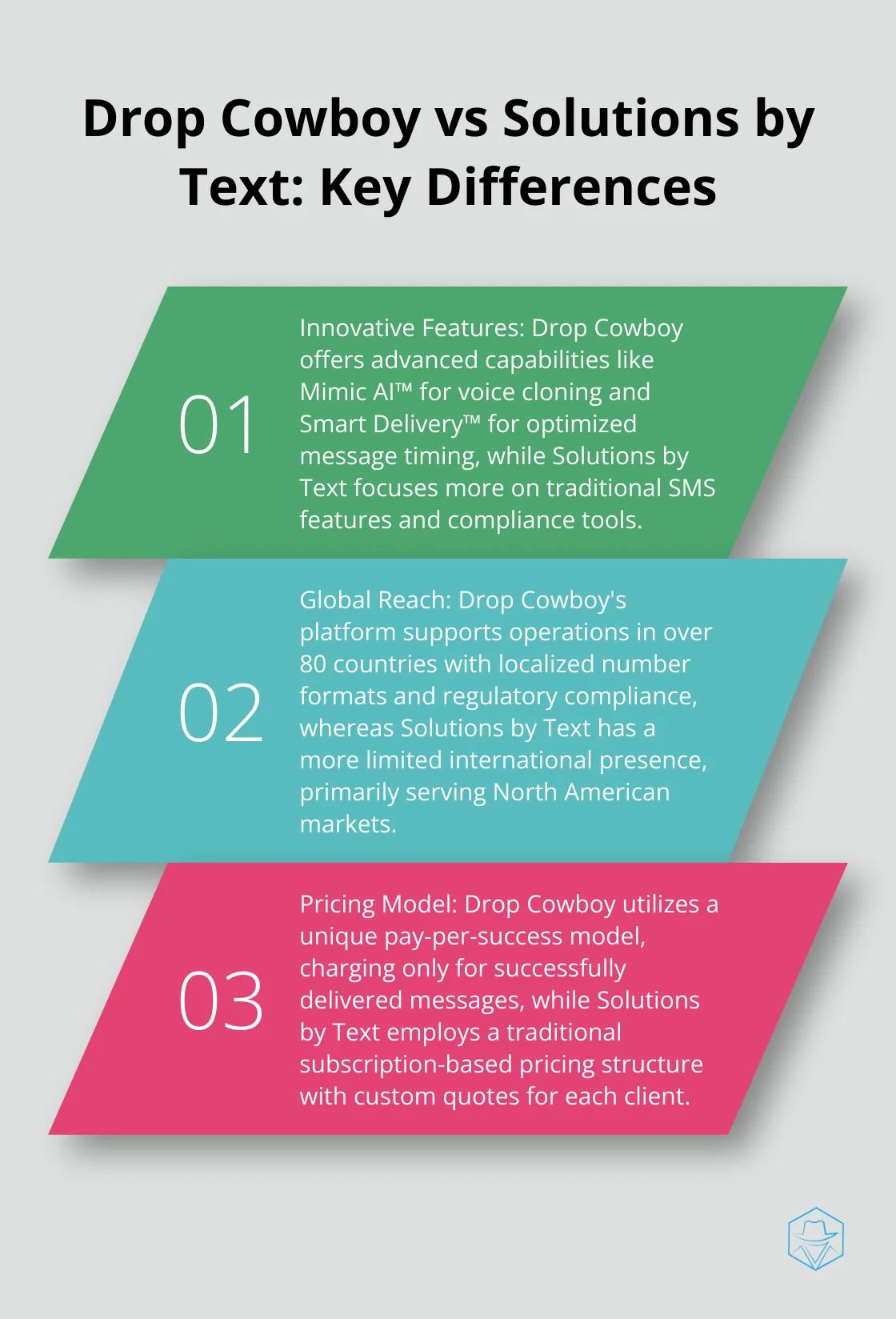 Drop Cowboy vs Solutions by Text: Key Differences

01

Innovative Features: Drop Cowboy offers advanced capabilities like Mimic AI™ for voice cloning and Smart Delivery™ for optimized message timing, while Solutions by Text focuses more on traditional SMS features and compliance tools.

02

Global Reach: Drop Cowboy's platform supports operations in over 80 countries with localized number formats and regulatory compliance, whereas Solutions by Text has a more limited international presence, primarily serving North American markets.

03

Pricing Model: Drop Cowboy utilizes a unique pay-per-success model, charging only for successfully delivered messages, while Solutions by Text employs a traditional subscription-based pricing structure with custom quotes for each client.