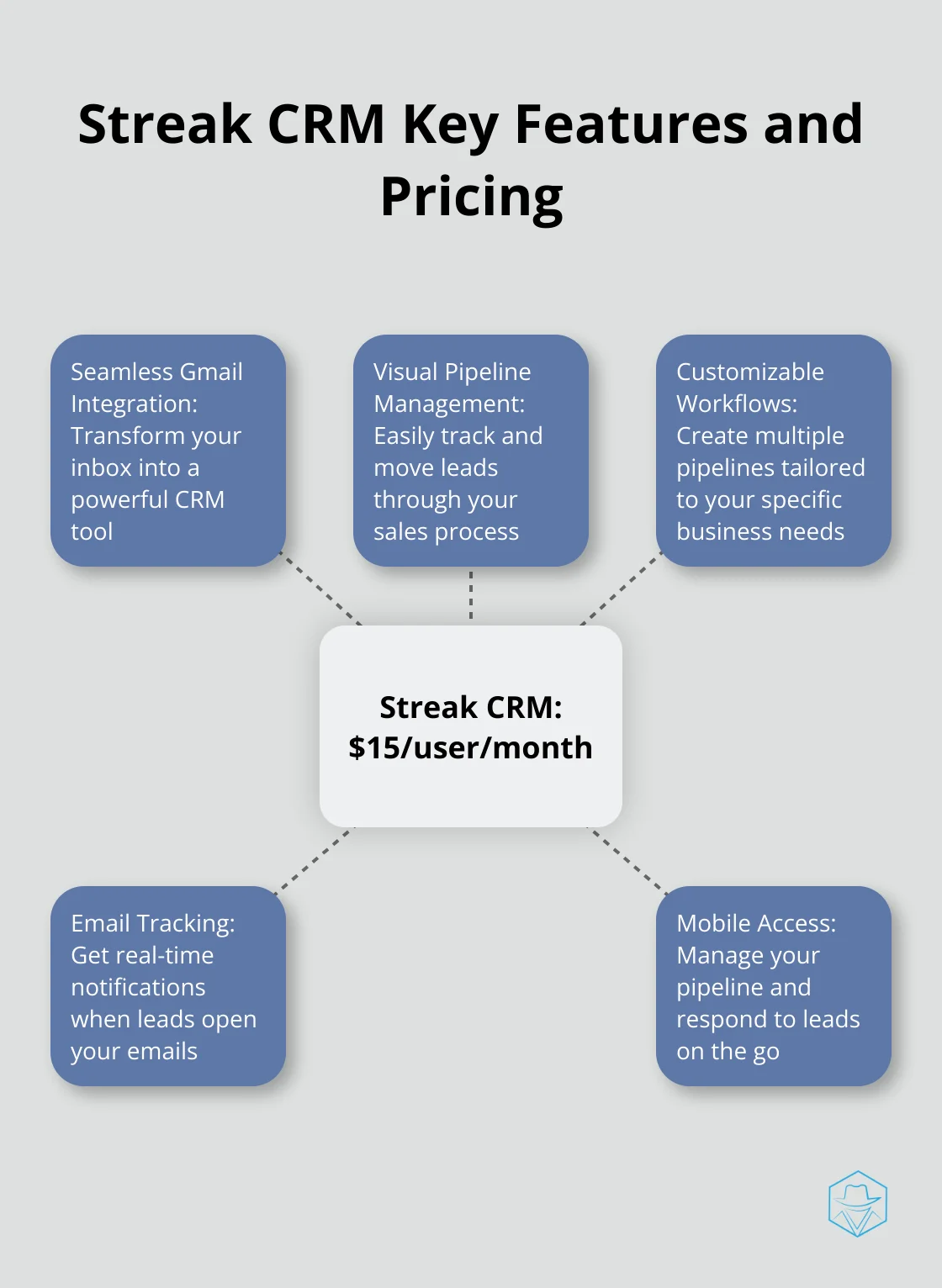 Streak CRM Key Features and Pricing

Seamless Gmail Integration: Transform your inbox into a powerful CRM tool

Visual Pipeline Management: Easily track and move leads through your sales process

Customizable Workflows: Create multiple pipelines tailored to your specific business needs

Streak CRM: \$15/user/month

Email Tracking: Get real-time notifications when leads open your emails

Mobile Access: Manage your pipeline and respond to leads on the go