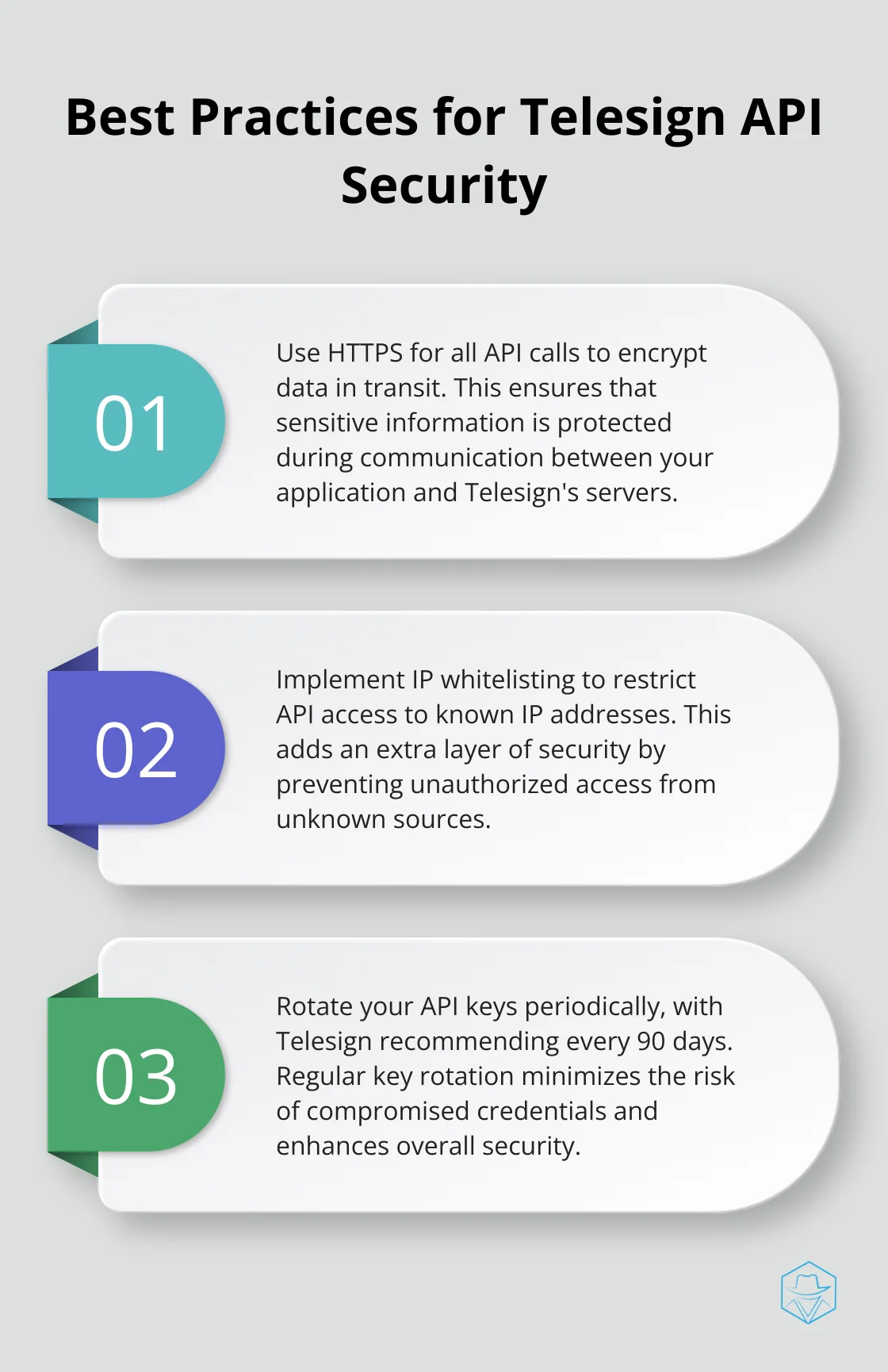 Best Practices for Telesign API Security

01

Use HTTPS for all API calls to encrypt data in transit. This ensures that sensitive information is protected during communication between your application and Telesign's servers.

02

Implement IP whitelisting to restrict API access to known IP addresses. This adds an extra layer of security by preventing unauthorized access from unknown sources.

03

Rotate your API keys periodically, with Telesign recommending every 90 days. Regular key rotation minimizes the risk of compromised credentials and enhances overall security.