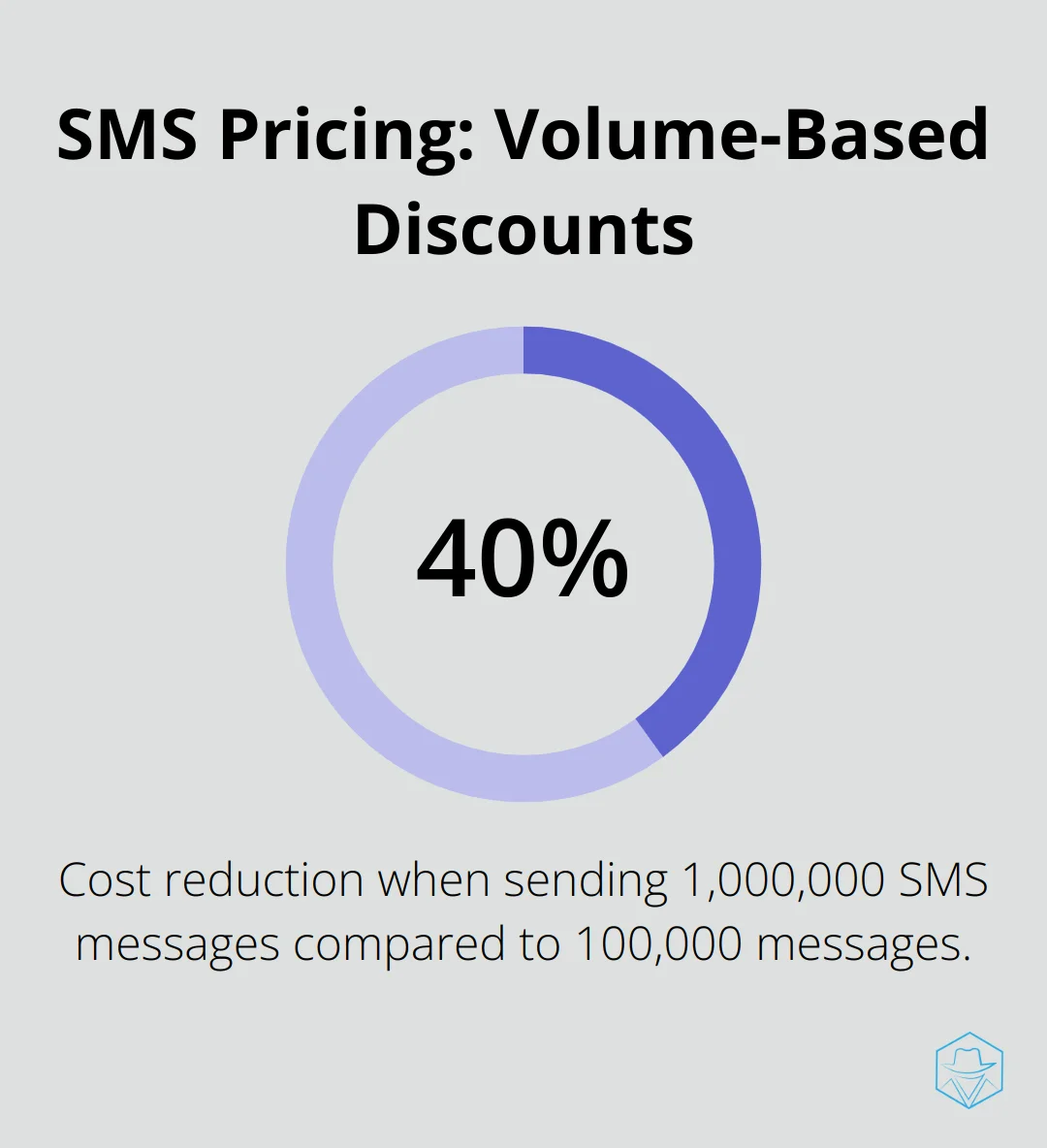 SMS Pricing: Volume-Based Discounts

40%

Cost reduction when sending 1,000,000 SMS messages compared to 100,000 messages.