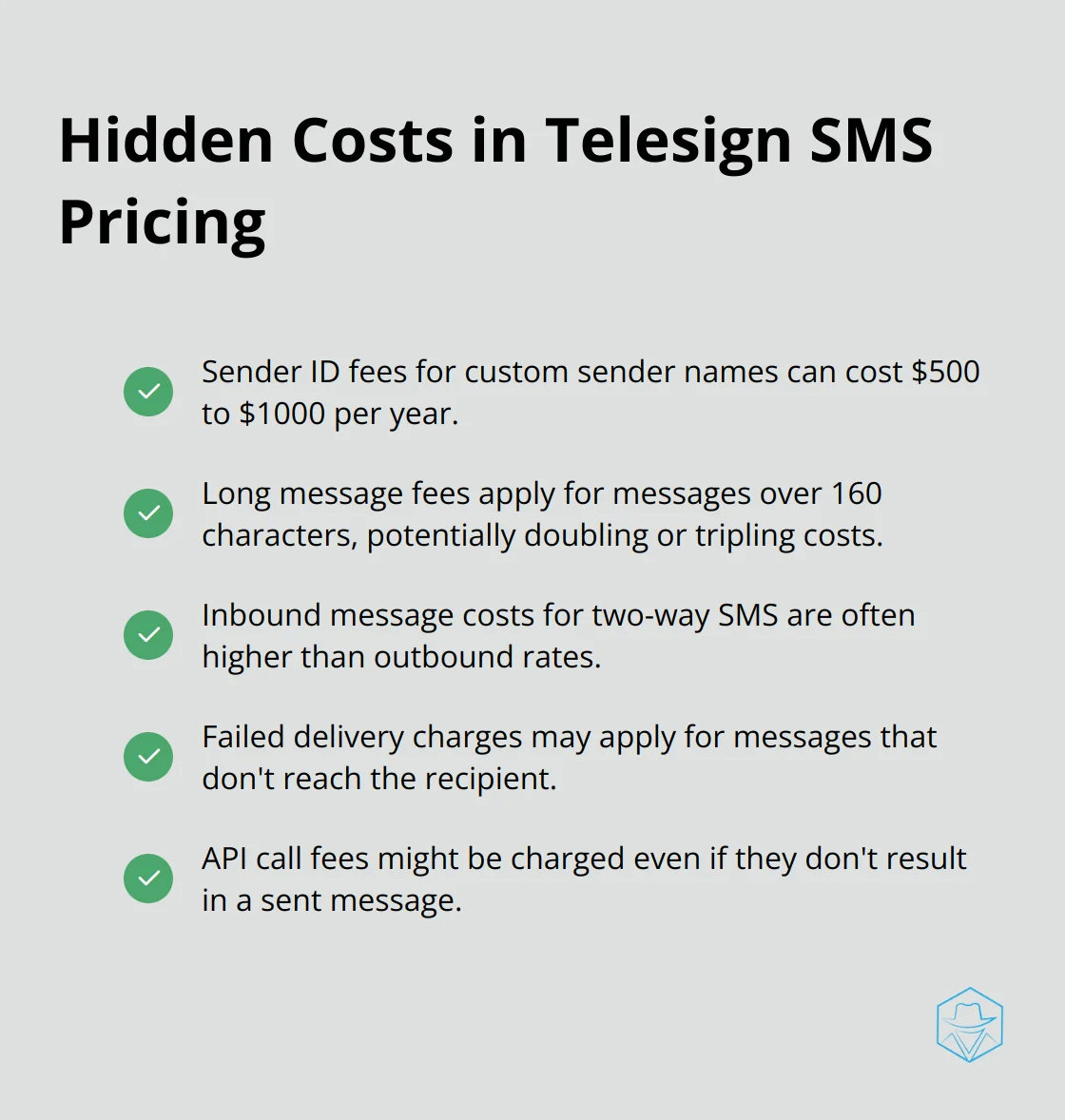 Hidden Costs in Telesign SMS Pricing

Sender ID fees for custom sender names can cost \$500 to \$1000 per year.

Long message fees apply for messages over 160 characters, potentially doubling or tripling costs.

Inbound message costs for two-way SMS are often higher than outbound rates.

Failed delivery charges may apply for messages that don't reach the recipient.

API call fees might be charged even if they don't result in a sent message.