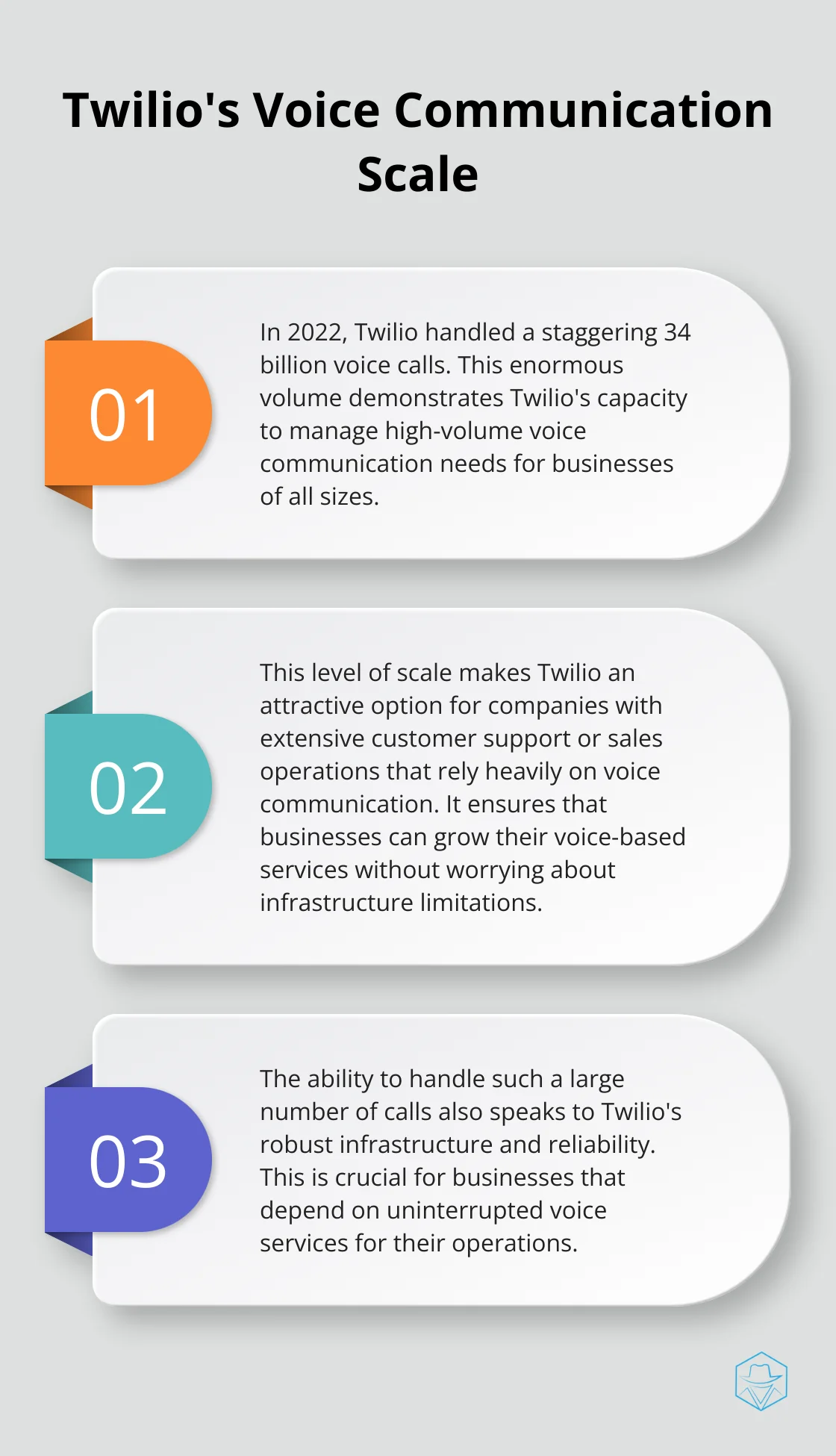 Twilio's Voice Communication Scale

01

In 2022, Twilio handled a staggering 34 billion voice calls. This enormous volume demonstrates Twilio's capacity to manage high-volume voice communication needs for businesses of all sizes.

02

This level of scale makes Twilio an attractive option for companies with extensive customer support or sales operations that rely heavily on voice communication. It ensures that businesses can grow their voice-based services without worrying about infrastructure limitations.

03

The ability to handle such a large number of calls also speaks to Twilio's robust infrastructure and reliability. This is crucial for businesses that depend on uninterrupted voice services for their operations.