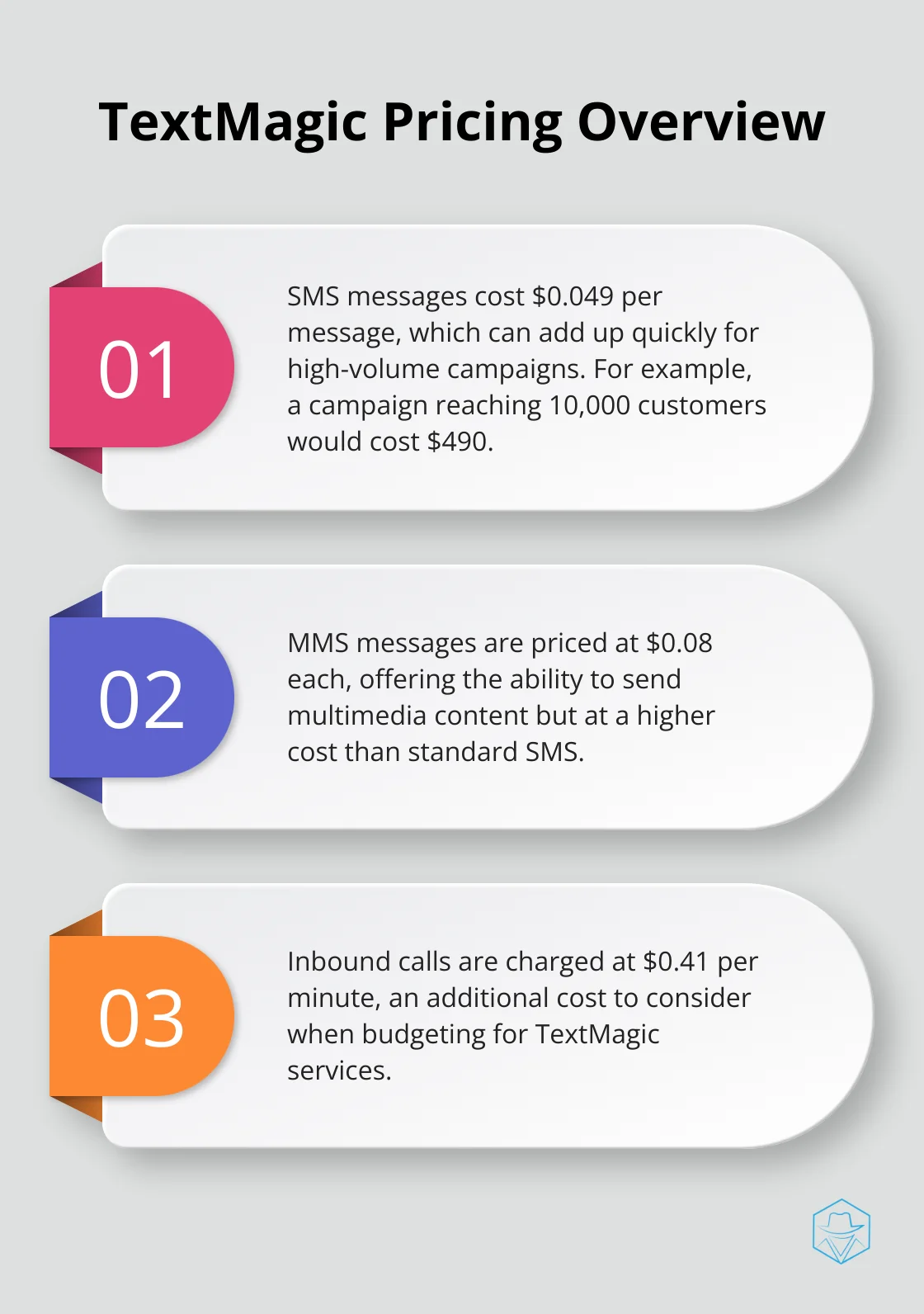 TextMagic Pricing Overview

01

SMS messages cost \$0.049 per message, which can add up quickly for high-volume campaigns. For example, a campaign reaching 10,000 customers would cost \$490.

02

MMS messages are priced at \$0.08 each, offering the ability to send multimedia content but at a higher cost than standard SMS.

03

Inbound calls are charged at \$0.41 per minute, an additional cost to consider when budgeting for TextMagic services.