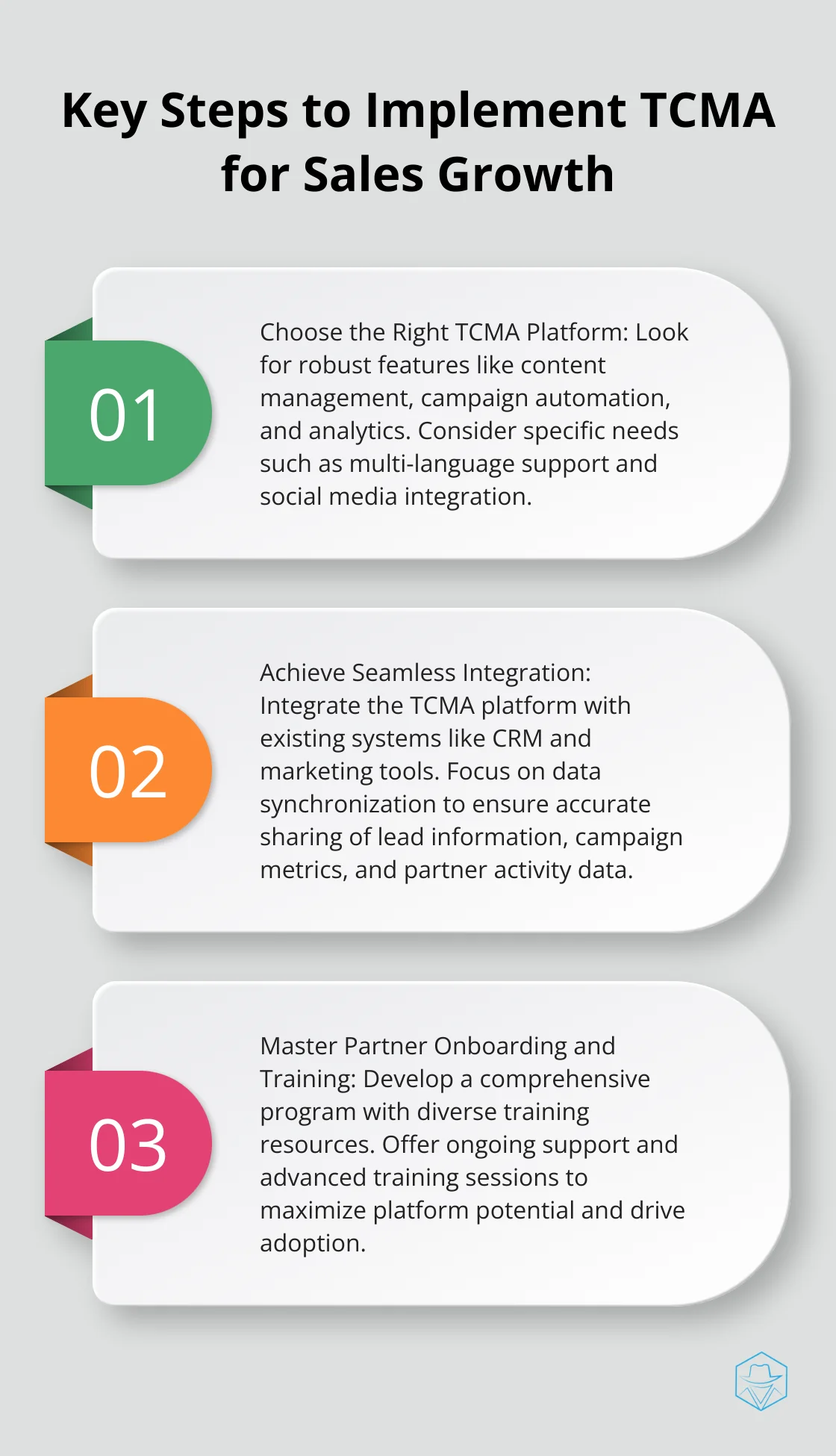 Key Steps to Implement TCMA for Sales Growth

01

Choose the Right TCMA Platform: Look for robust features like content management, campaign automation, and analytics. Consider specific needs such as multi-language support and social media integration.

02

Achieve Seamless Integration: Integrate the TCMA platform with existing systems like CRM and marketing tools. Focus on data synchronization to ensure accurate sharing of lead information, campaign metrics, and partner activity data.

03

Master Partner Onboarding and Training: Develop a comprehensive program with diverse training resources. Offer ongoing support and advanced training sessions to maximize platform potential and drive adoption.