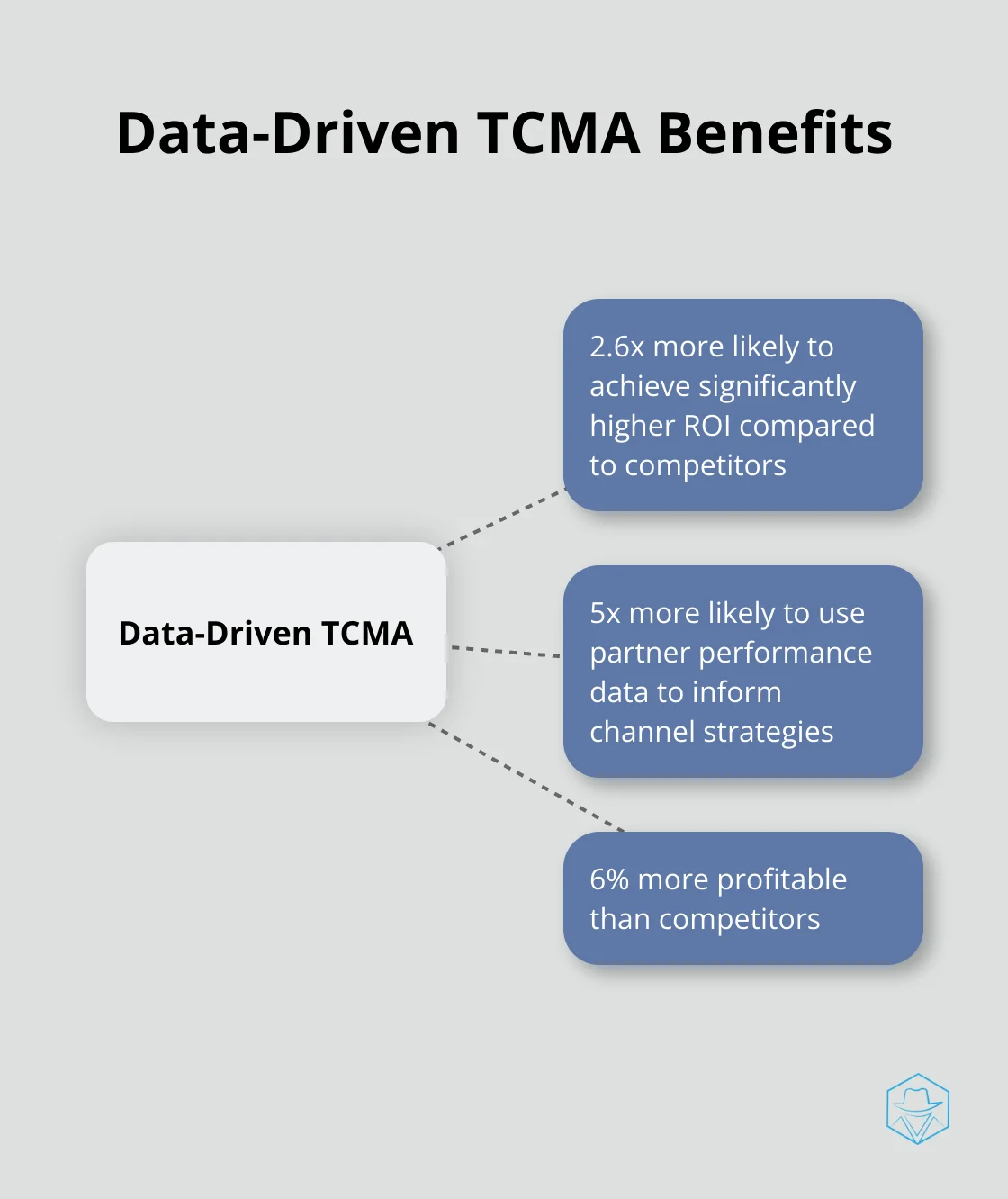 Data-Driven TCMA Benefits

Data-Driven TCMA

2.6x more likely to achieve significantly higher ROI compared to competitors

5x more likely to use partner performance data to inform channel strategies

6% more profitable than competitors