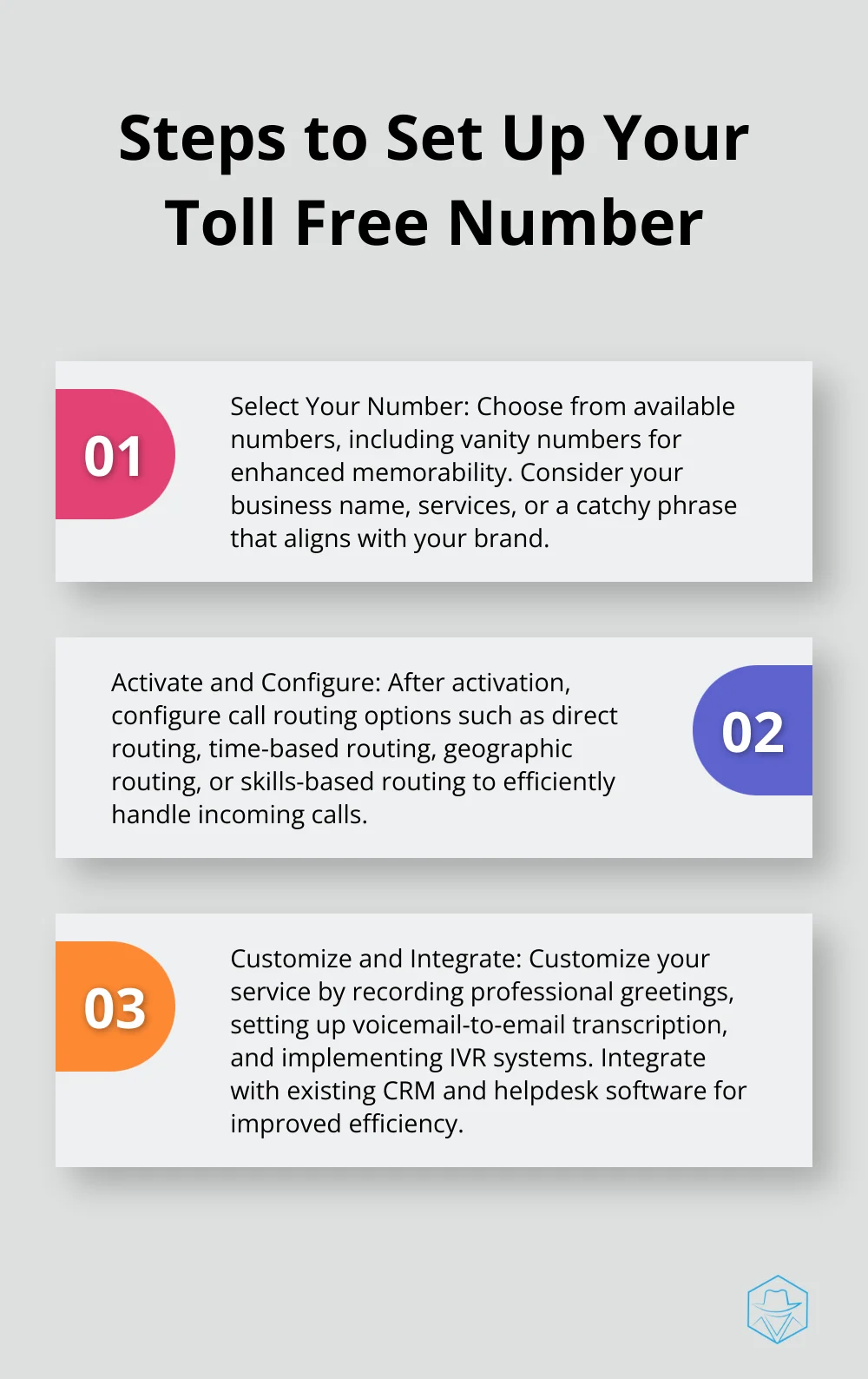 Steps to Set Up Your Toll Free Number

01

Select Your Number: Choose from available numbers, including vanity numbers for enhanced memorability. Consider your business name, services, or a catchy phrase that aligns with your brand.

Activate and Configure: After activation, configure call routing options such as direct routing, time-based routing, geographic routing, or skills-based routing to efficiently handle incoming calls.

02

03

Customize and Integrate: Customize your service by recording professional greetings, setting up voicemail-to-email transcription, and implementing IVR systems. Integrate with existing CRM and helpdesk software for improved efficiency.