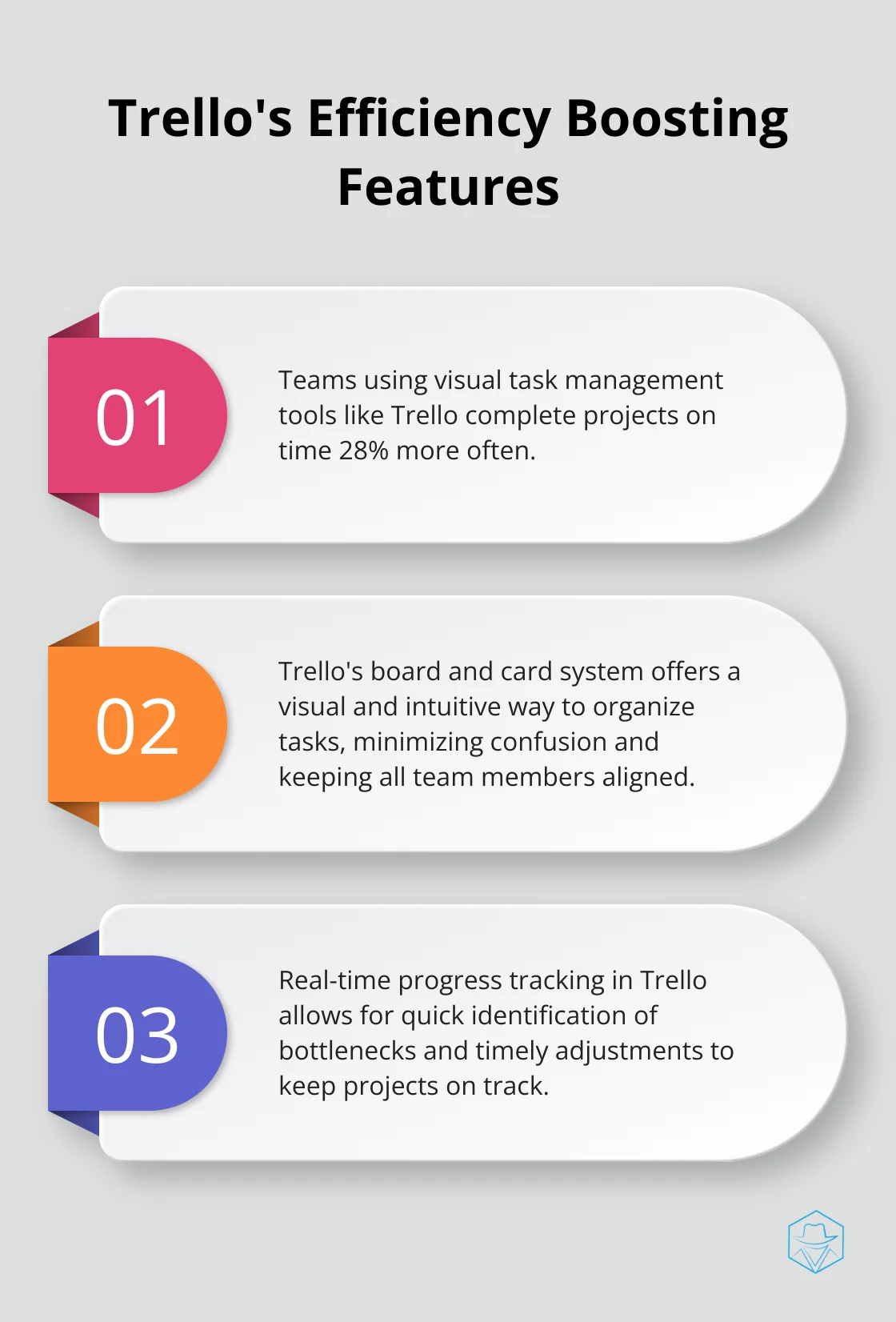 Trello's Efficiency Boosting Features

01

Teams using visual task management tools like Trello complete projects on time 28% more often.

02

Trello's board and card system offers a visual and intuitive way to organize tasks, minimizing confusion and keeping all team members aligned.

03

Real-time progress tracking in Trello allows for quick identification of bottlenecks and timely adjustments to keep projects on track.