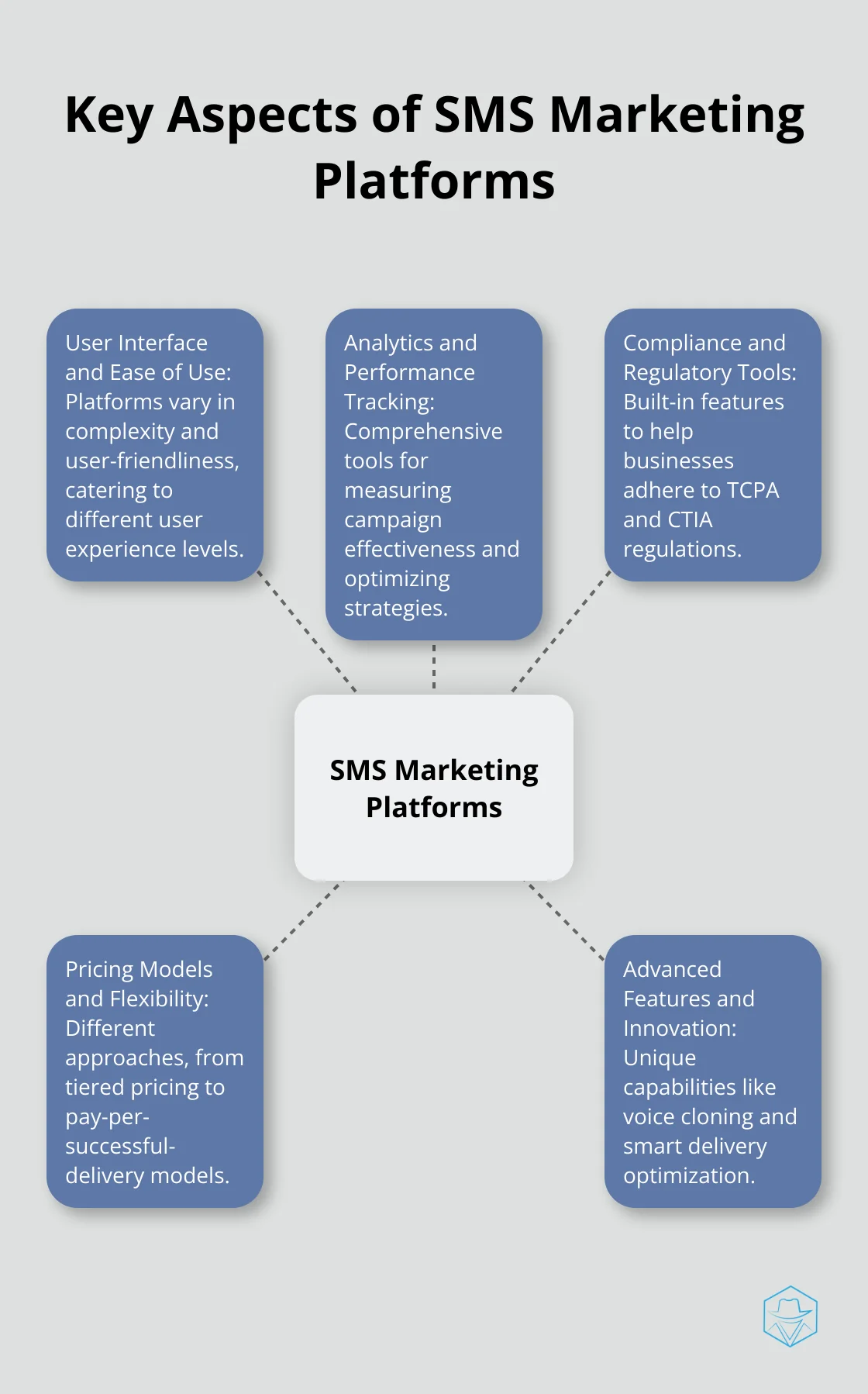 Key Aspects of SMS Marketing Platforms

User Interface and Ease of Use: Platforms vary in complexity and user-friendliness, catering to different user experience levels.

Analytics and Performance Tracking: Comprehensive tools for measuring campaign effectiveness and optimizing strategies.

Compliance and Regulatory Tools: Built-in features to help businesses adhere to TCPA and CTIA regulations.

SMS Marketing Platforms

Pricing Models and Flexibility: Different approaches, from tiered pricing to pay-per-successful-delivery models.

Advanced Features and Innovation: Unique capabilities like voice cloning and smart delivery optimization.