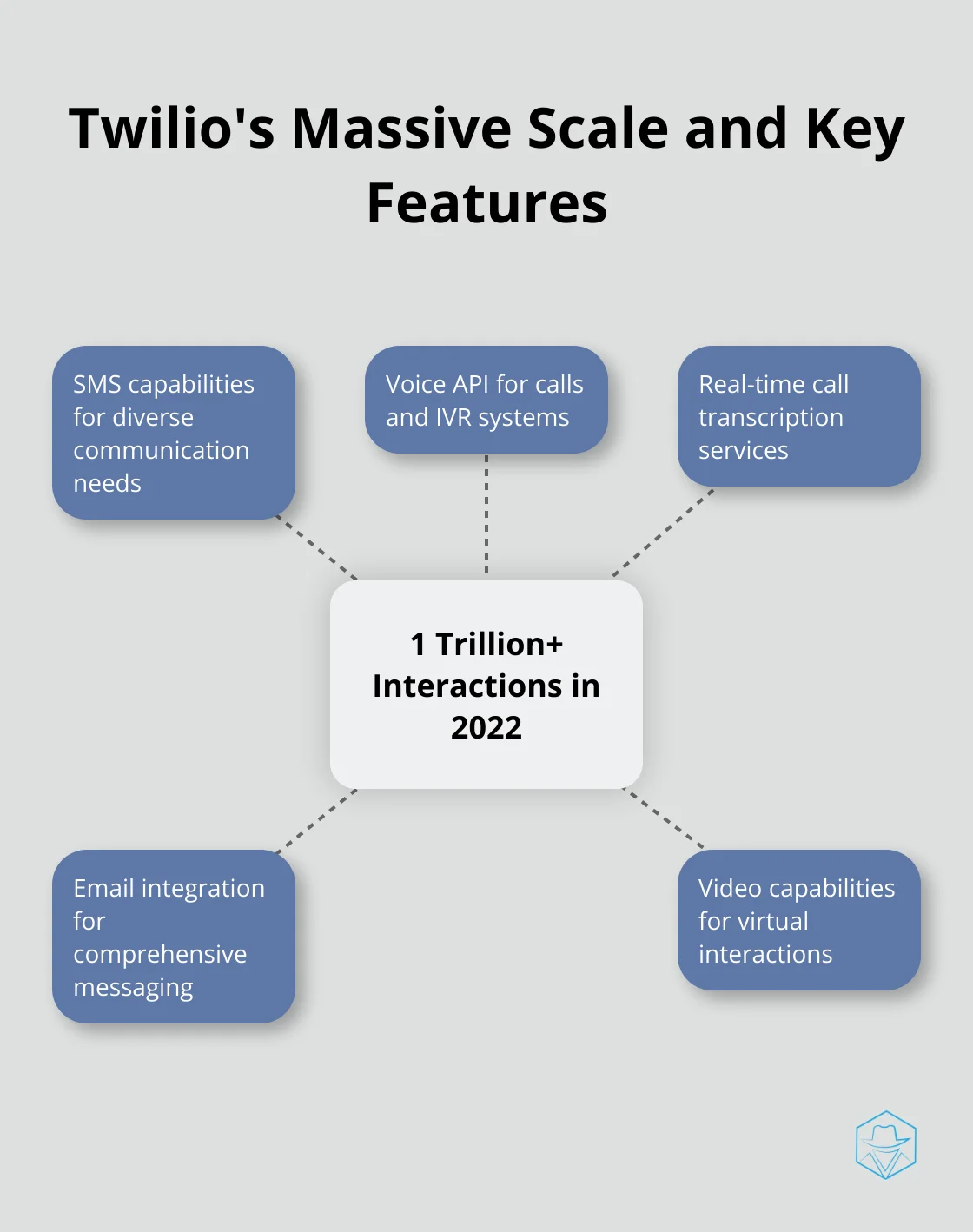 Twilio's Massive Scale and Key Features

SMS capabilities for diverse communication needs

Voice API for calls and IVR systems

Real-time call transcription services

1 Trillion+ Interactions in 2022

Email integration for comprehensive messaging

Video capabilities for virtual interactions