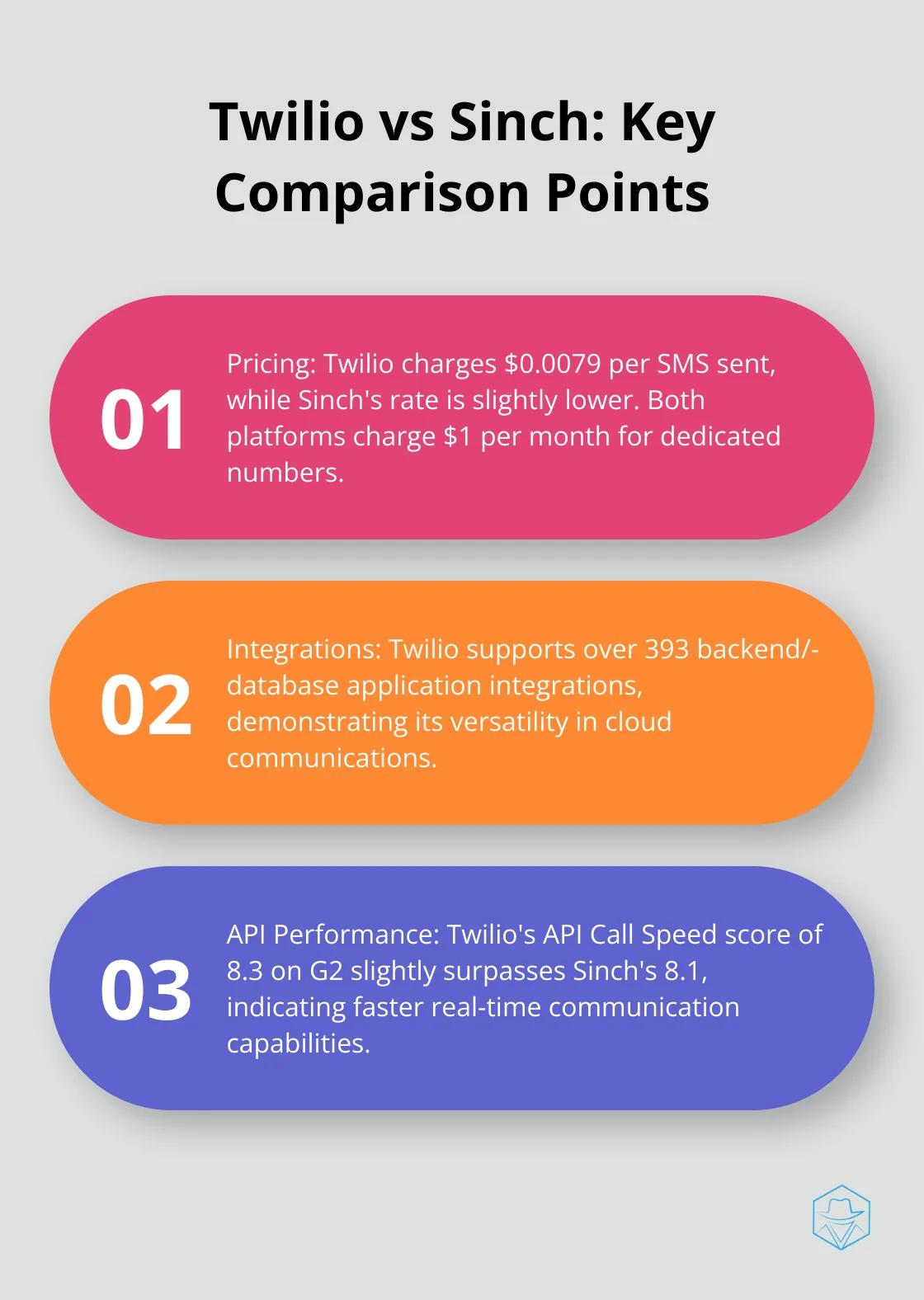 Twilio vs Sinch: Key Comparison Points

01

Pricing: Twilio charges \$0.0079 per SMS sent, while Sinch's rate is slightly lower. Both platforms charge \$1 per month for dedicated numbers.

02

Integrations: Twilio supports over 393 backend/-database application integrations, demonstrating its versatility in cloud communications.

03

API Performance: Twilio's API Call Speed score of 8.3 on G2 slightly surpasses Sinch's 8.1, indicating faster real-time communication capabilities.