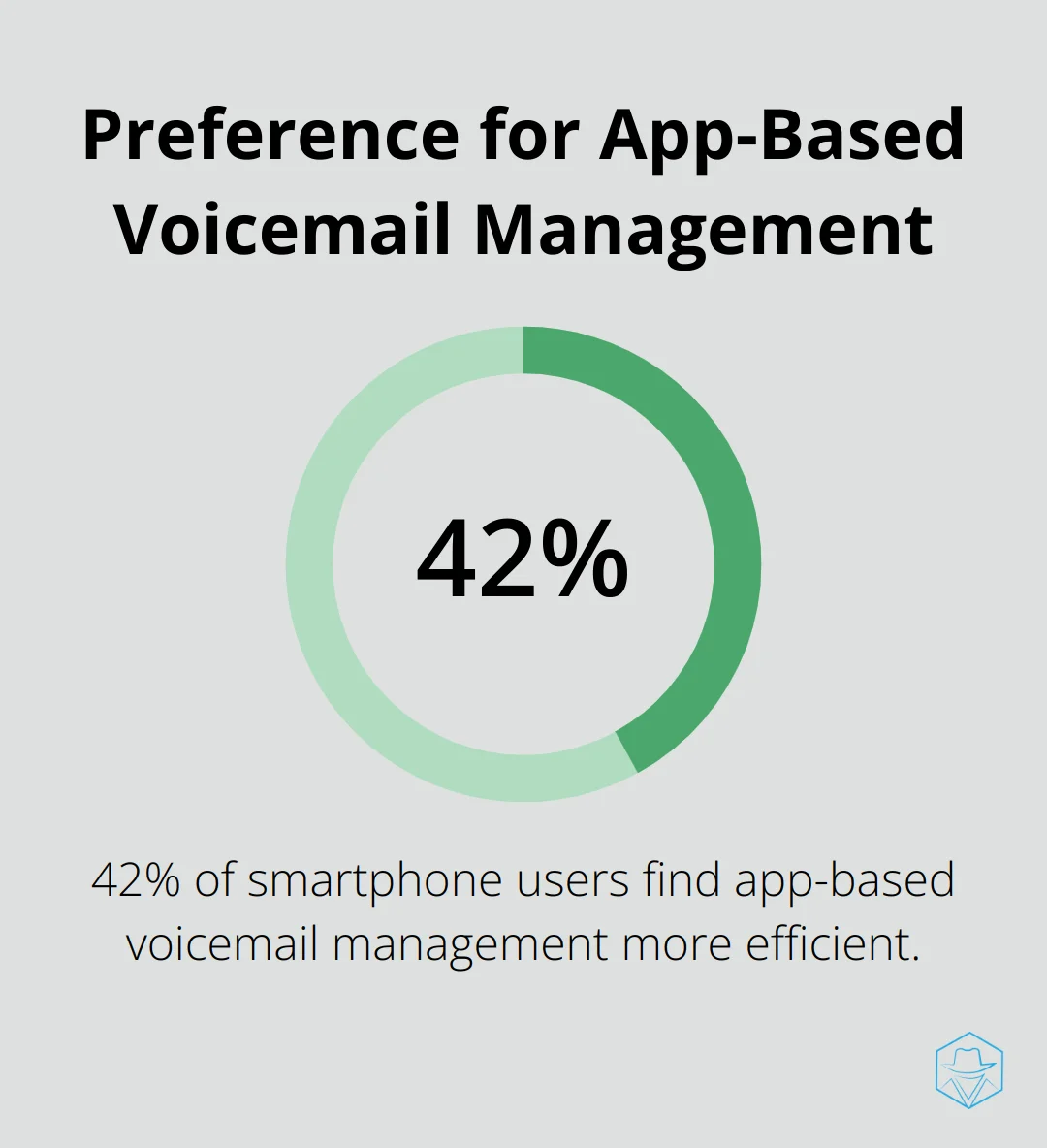 Preference for App-Based Voicemail Management

42%

42% of smartphone users find app-based voicemail management more efficient.