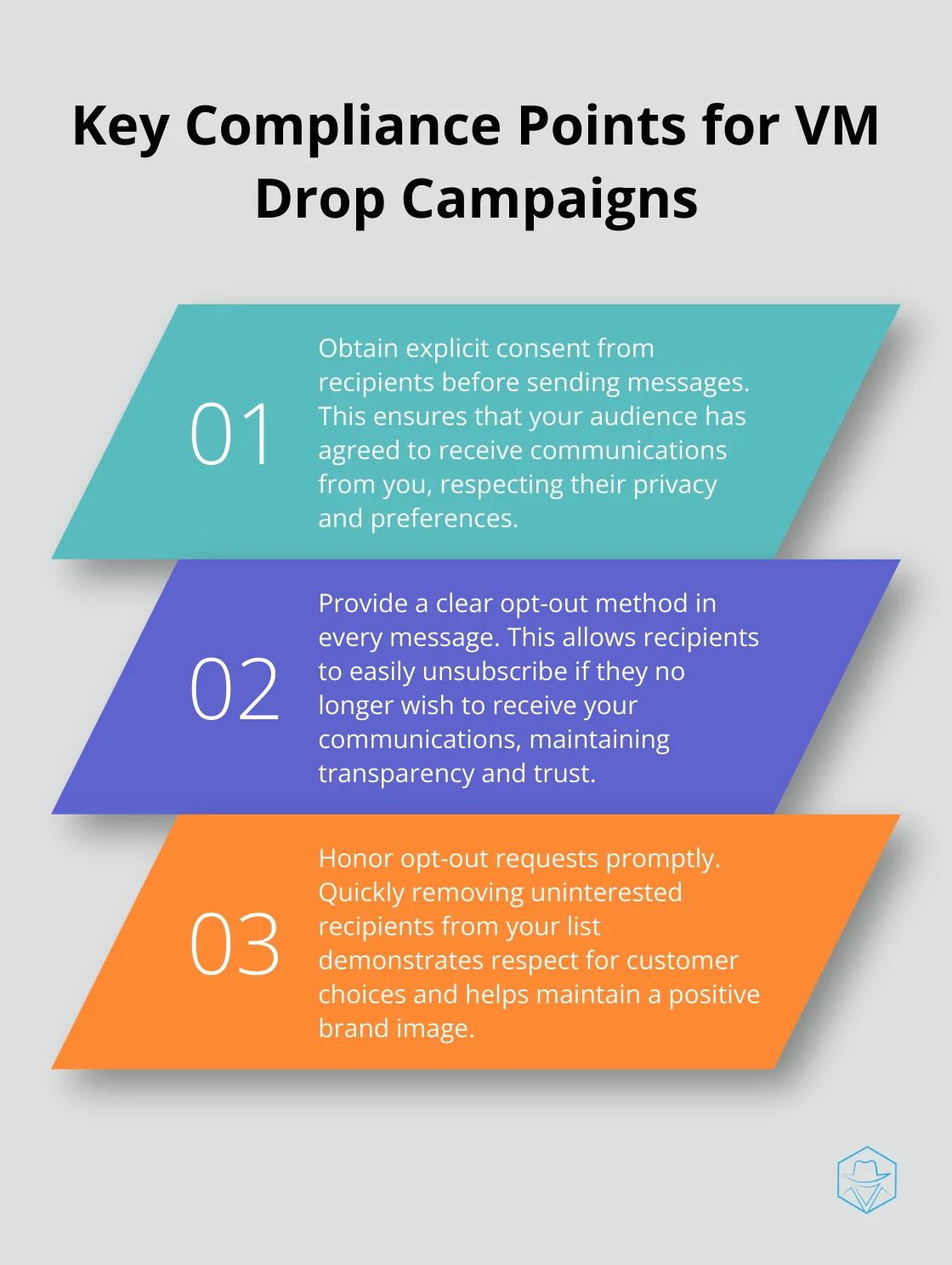 Key Compliance Points for VM Drop Campaigns

01

Obtain explicit consent from recipients before sending messages. This ensures that your audience has agreed to receive communications from you, respecting their privacy and preferences.

02

Provide a clear opt-out method in every message. This allows recipients to easily unsubscribe if they no longer wish to receive your communications, maintaining transparency and trust.

03

Honor opt-out requests promptly. Quickly removing uninterested recipients from your list demonstrates respect for customer choices and helps maintain a positive brand image.