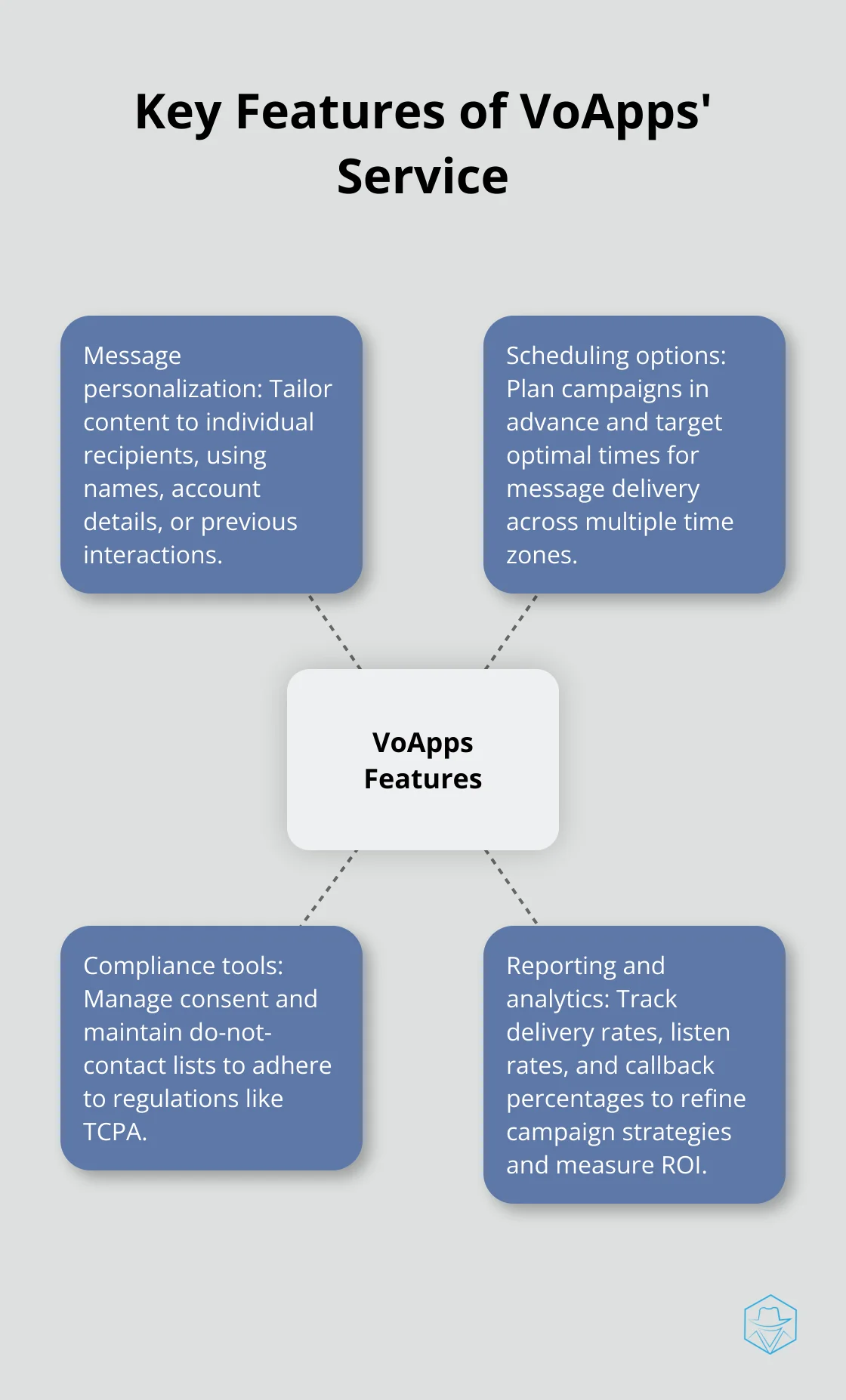 Key Features of VoApps' Service

Message personalization: Tailor content to individual recipients, using names, account details, or previous interactions.

Scheduling options: Plan campaigns in advance and target optimal times for message delivery across multiple time zones.

VoApps Features

Compliance tools: Manage consent and maintain do-not-contact lists to adhere to regulations like TCPA.

Reporting and analytics: Track delivery rates, listen rates, and callback percentages to refine campaign strategies and measure ROI.